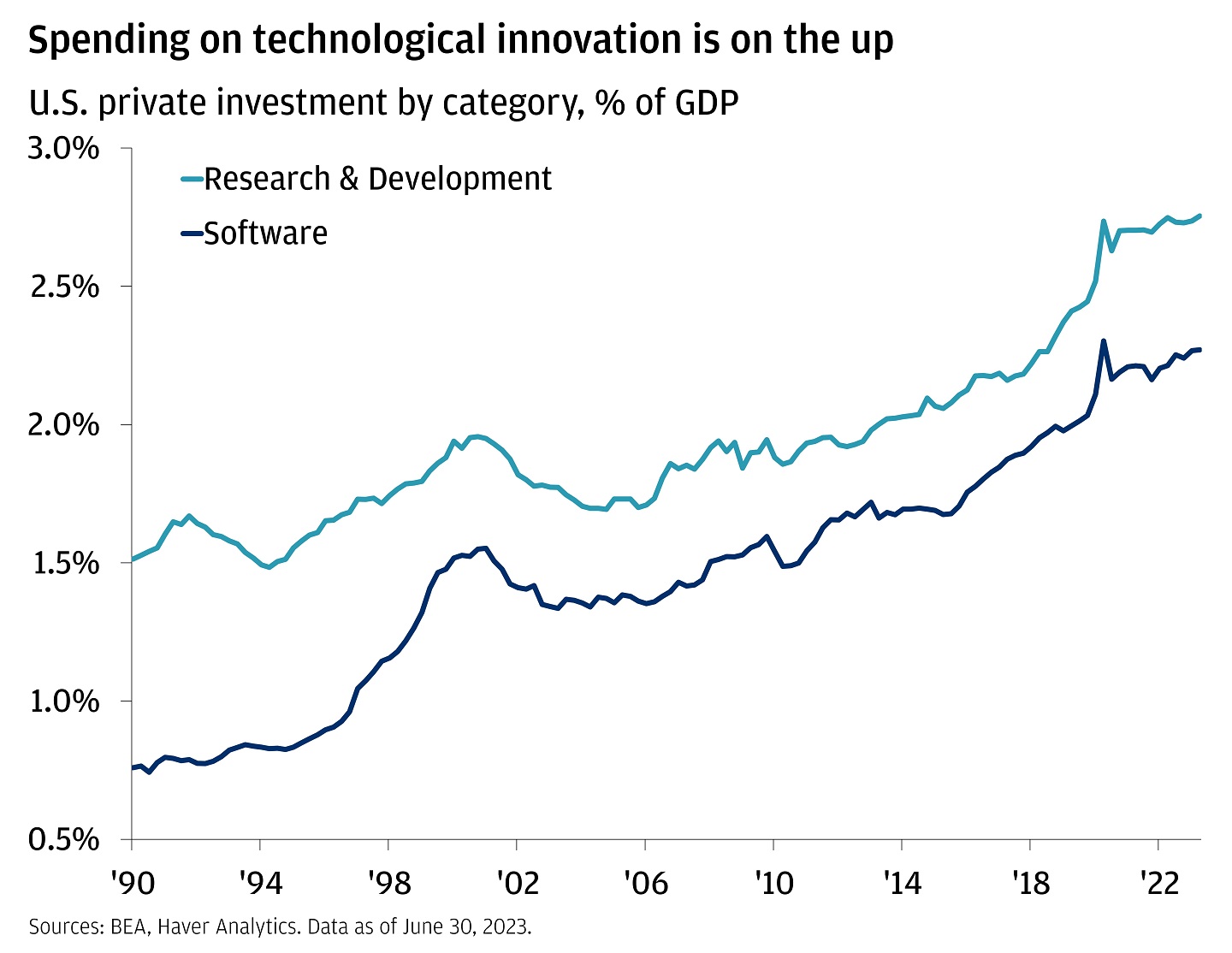 Spending on technological innovation is on the up

U.S. private investment by category, % of GDP

3.0%
2.5%
2.0%
1.5%
1.0%
0.5%

Research & Development
Software

'90 '94 '98 '02 '06 '10 '14 '18 '22

Sources: BEA, Haver Analytics. Data as of June 30, 2023.