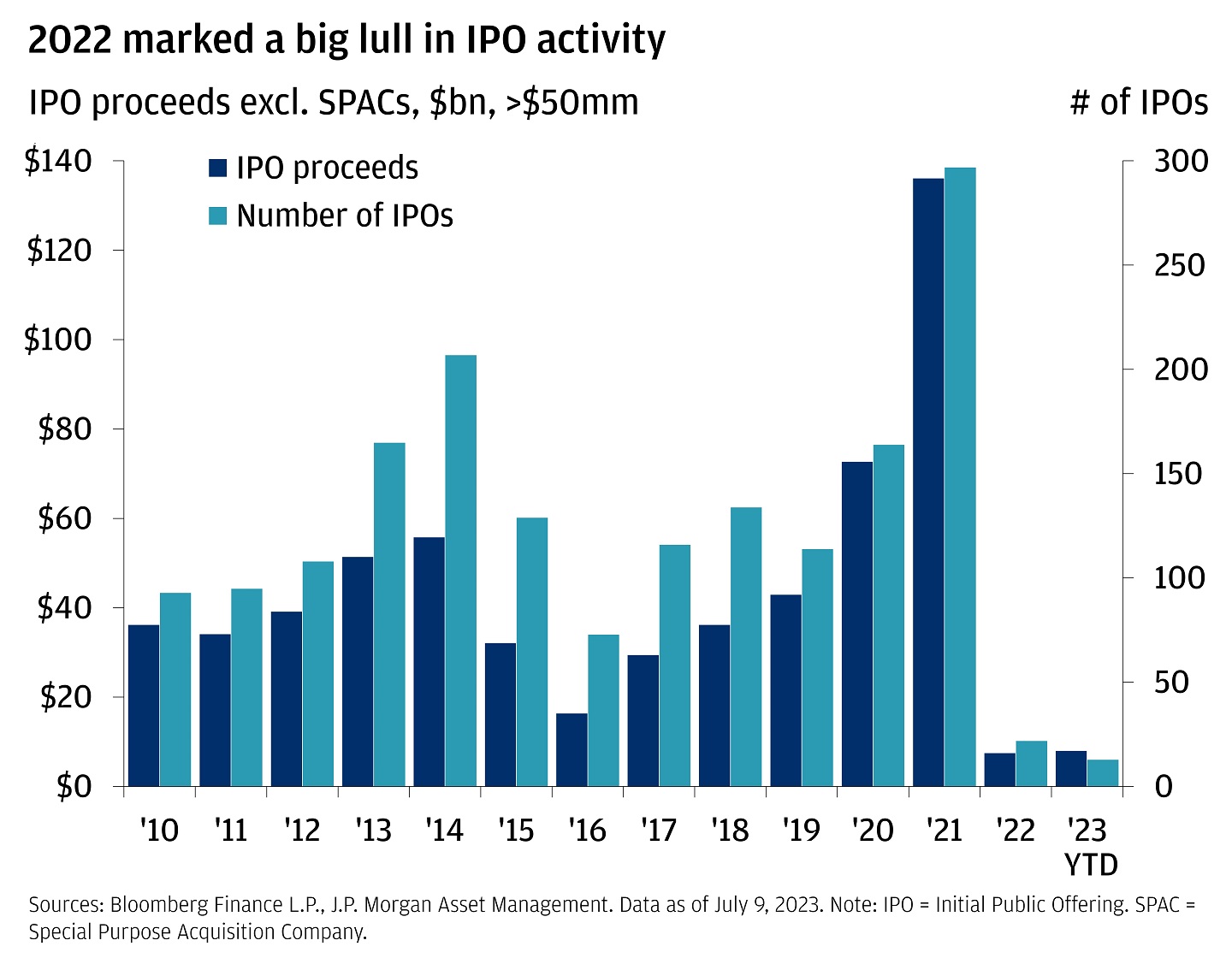 2022 marked a big lull in IPO activity

IPO proceeds excl. SPACs, \$bn, >\$50mm

\# of IPOs

IPO proceeds

Number of IPOs

\$140
\$120
\$100
\$80
\$60
\$40
\$20
\$0

300
250
200
150
100
50
0

'10 '11 '12 '13 '14 '15 '16 '17 '18 '19 '20 '21 '22 '23 YTD

Sources: Bloomberg Finance L.P., J.P. Morgan Asset Management. Data as of July 9, 2023. Note: IPO = Initial Public Offering. SPAC = Special Purpose Acquisition Company.