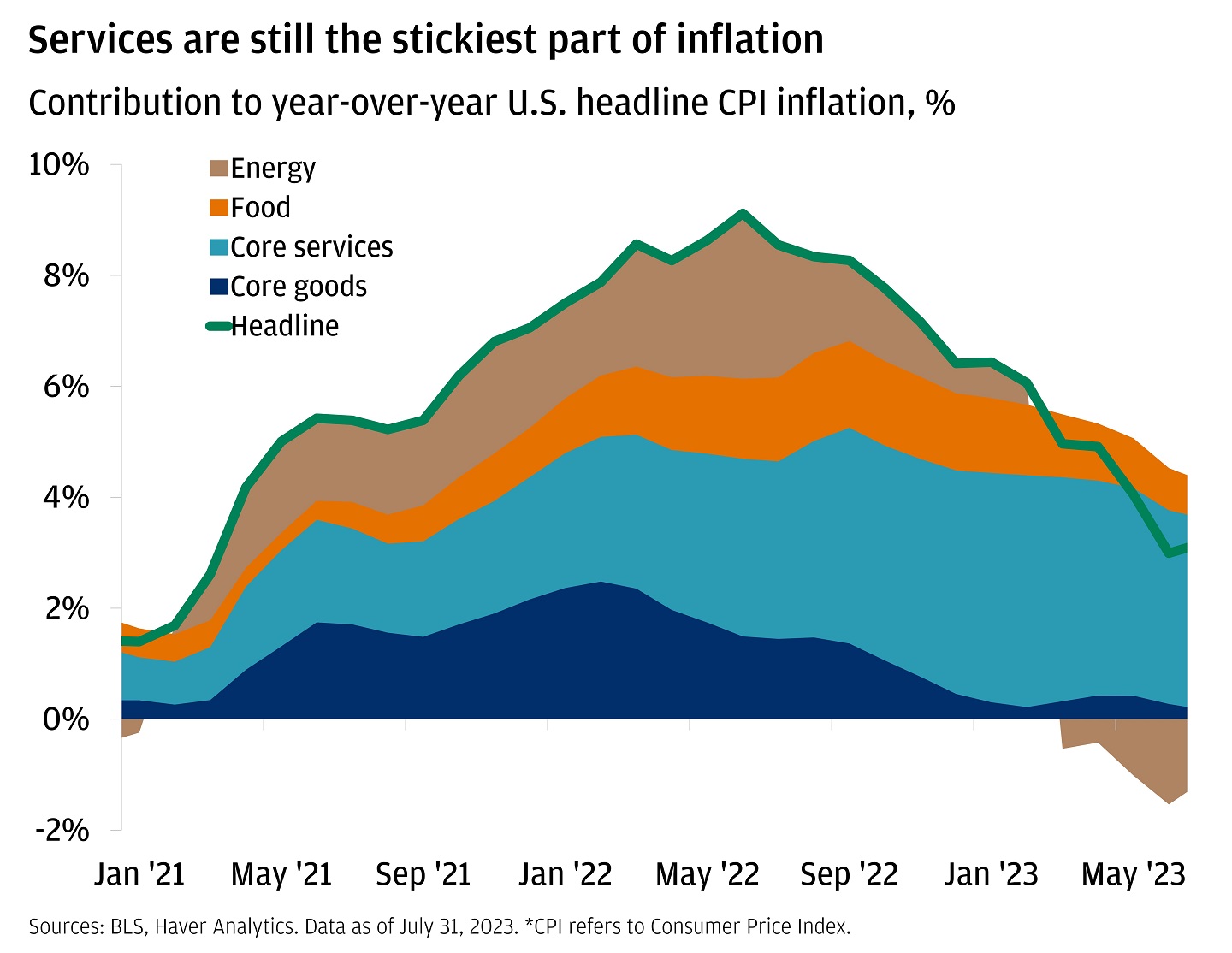 Services are still the stickiest part of inflation

Contribution to year-over-year U.S. headline CPI inflation, %

10%
8%
6%
4%
2%
0%
-2%

Energy
Food
Core services
Core goods
Headline

Jan '21
May '21
Sep '21
Jan '22
May '22
Sep '22
Jan '23
May '23

Sources: BLS, Haver Analytics. Data as of July 31, 2023. *CPI refers to Consumer Price Index.