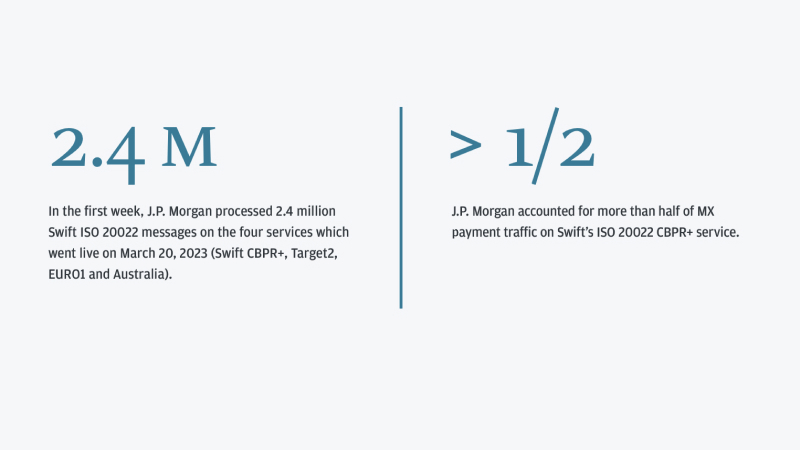 2.4 M

In the first week, J.P. Morgan processed 2.4 million Swift ISO 20022 messages on the four services which went live on March 20, 2023 (Swift CBPR+, Target2, EURO1 and Australia).

> 1/2

J.P. Morgan accounted for more than half of MX payment traffic on Swift's ISO 20022 CBPR+ service.