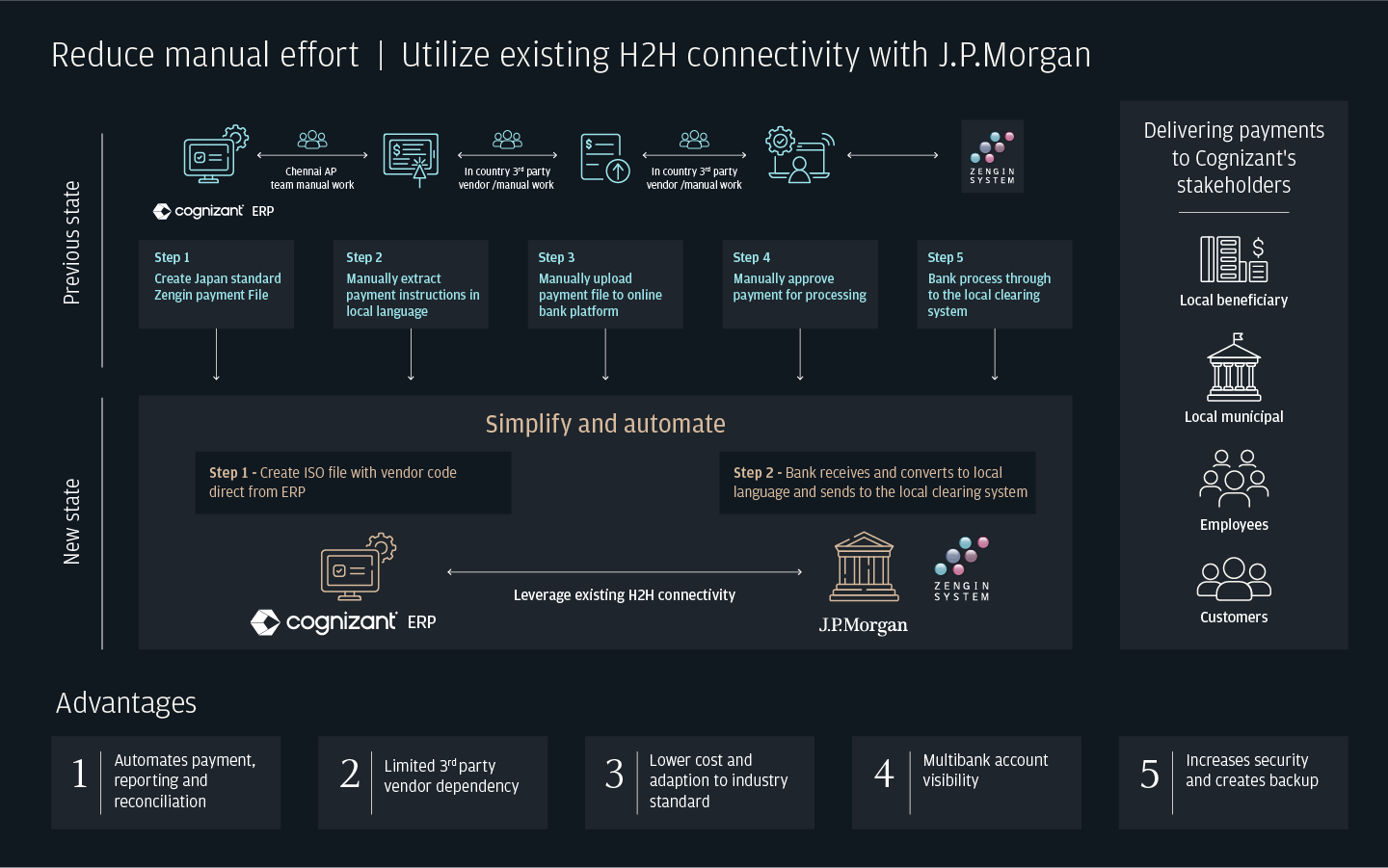 Reduce manual effort | Utilize existing H2H connectivity with J.P.Morgan

Previous state

Chennai AP team manual work

In country 3rd party vendor /manual work

In country 3rd party vendor /manual work

ZENGIN SYSTEM

cognizant ERP

Step 1
Create Japan standard Zengin payment File

Step 2
Manually extract payment instructions in local language

Step 3
Manually upload payment file to online bank platform

Step 4
Manually approve payment for processing

Step 5
Bank process through to the local clearing system

New state

Simplify and automate

Step 1 - Create ISO file with vendor code direct from ERP

Step 2 - Bank receives and converts to local language and sends to the local clearing system

cognizant ERP

Leverage existing H2H connectivity

J.P.Morgan

ZENGIN SYSTEM

Delivering payments to Cognizant's stakeholders

Local beneficiary

Local municipal

Employees

Customers

Advantages

1 Automates payment, reporting and reconciliation

2 Limited 3rd party vendor dependency

3 Lower cost and adaption to industry standard

4 Multibank account visibility

5 Increases security and creates backup