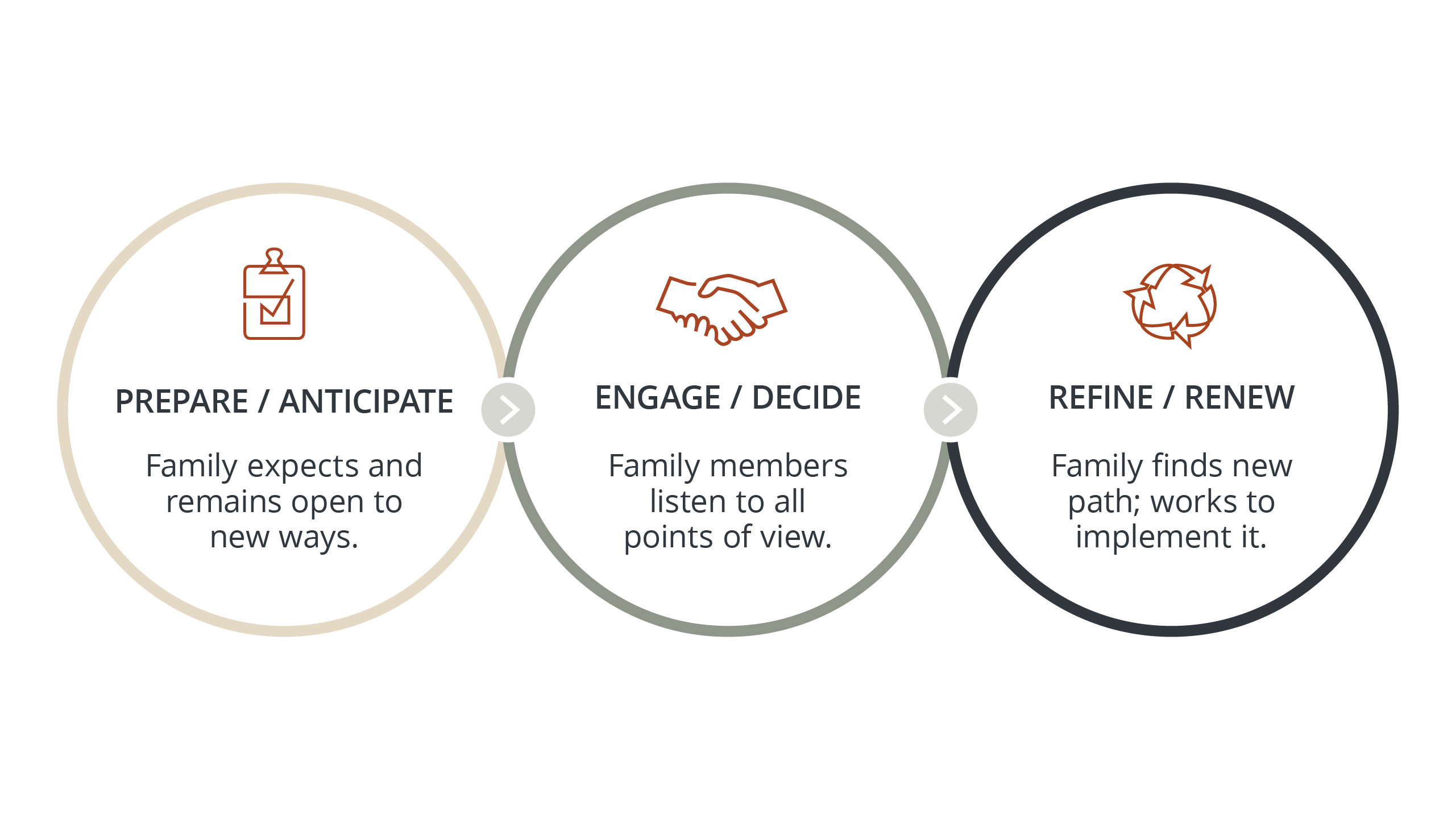 PREPARE / ANTICIPATE

Family expects and remains open to new ways.

ENGAGE / DECIDE

Family members listen to all points of view.

REFINE / RENEW

Family finds new path; works to implement it.