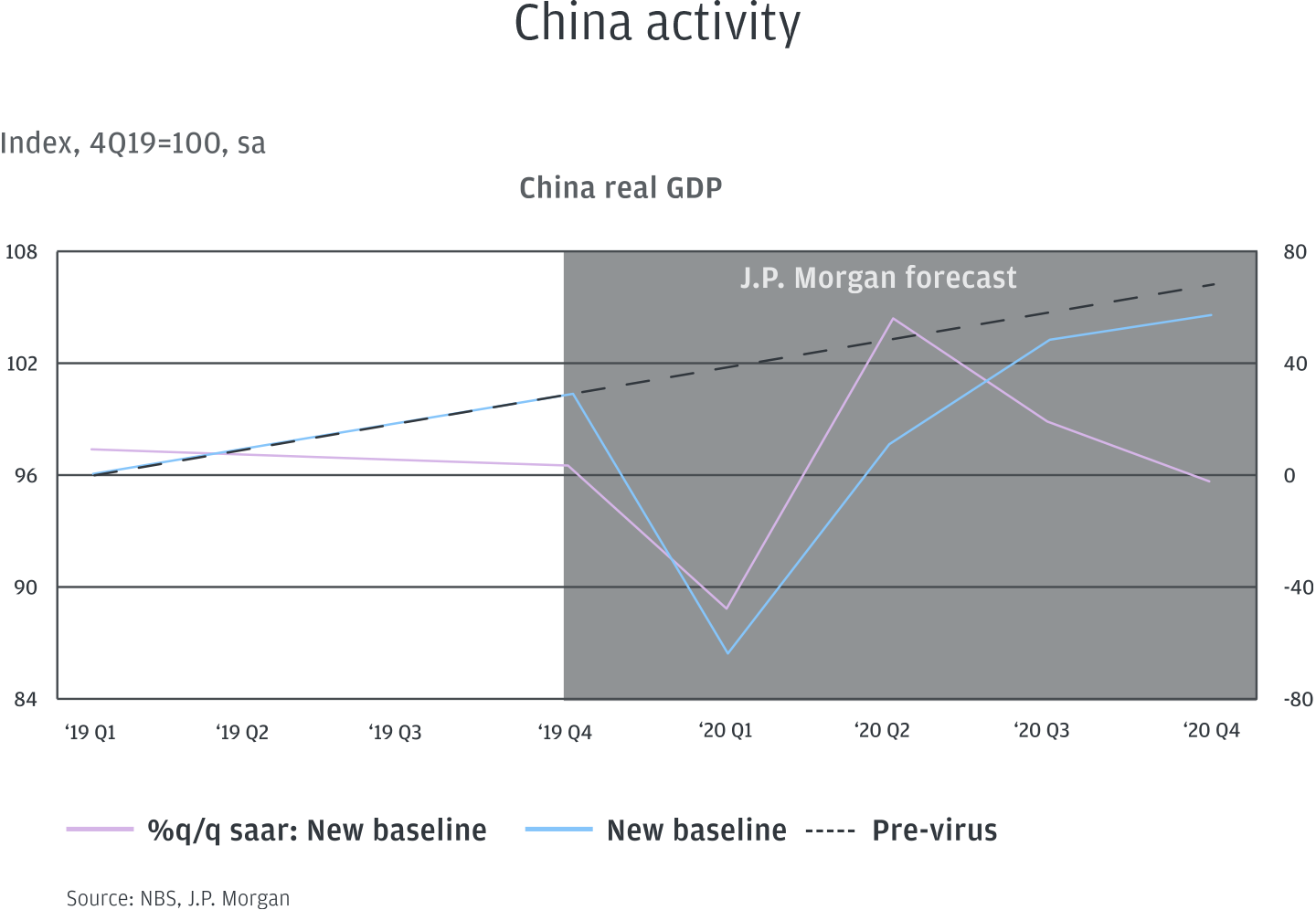 China activity

Index, 4Q19=100, sa

China real GDP

J.P. Morgan forecast

108
102
96
90
84

80
40
0
-40
-80

‘19 Q1
‘19 Q2
‘19 Q3
‘19 Q4
‘20 Q1
‘20 Q2
‘20 Q3
‘20 Q4

%q/q saar: New baseline
New baseline
----- Pre-virus

Source: NBS, J.P. Morgan