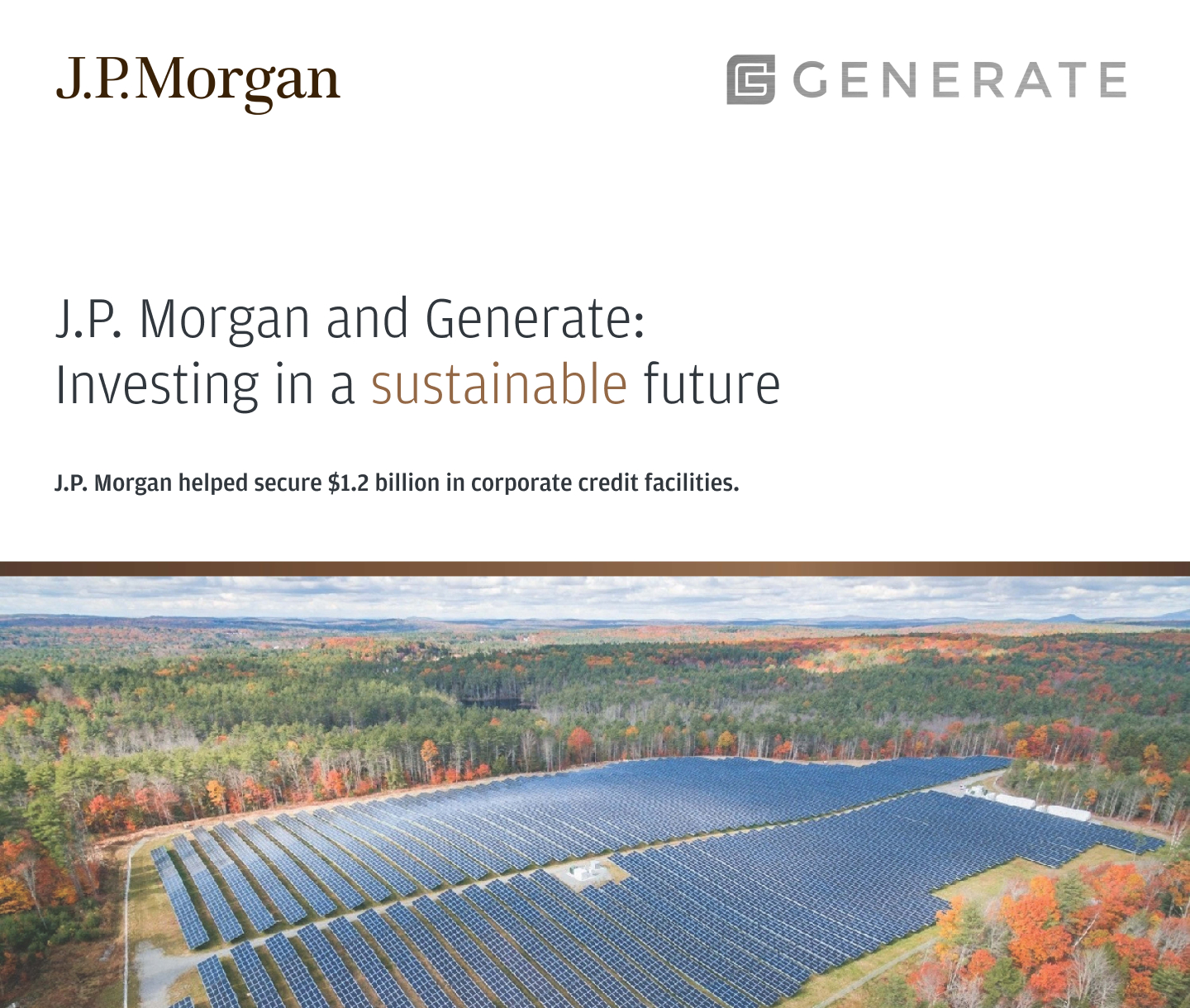 J.P.Morgan

GENERATE

J.P. Morgan and Generate:
Investing in a sustainable future

J.P. Morgan helped secure $1.2 billion in corporate credit facilities.