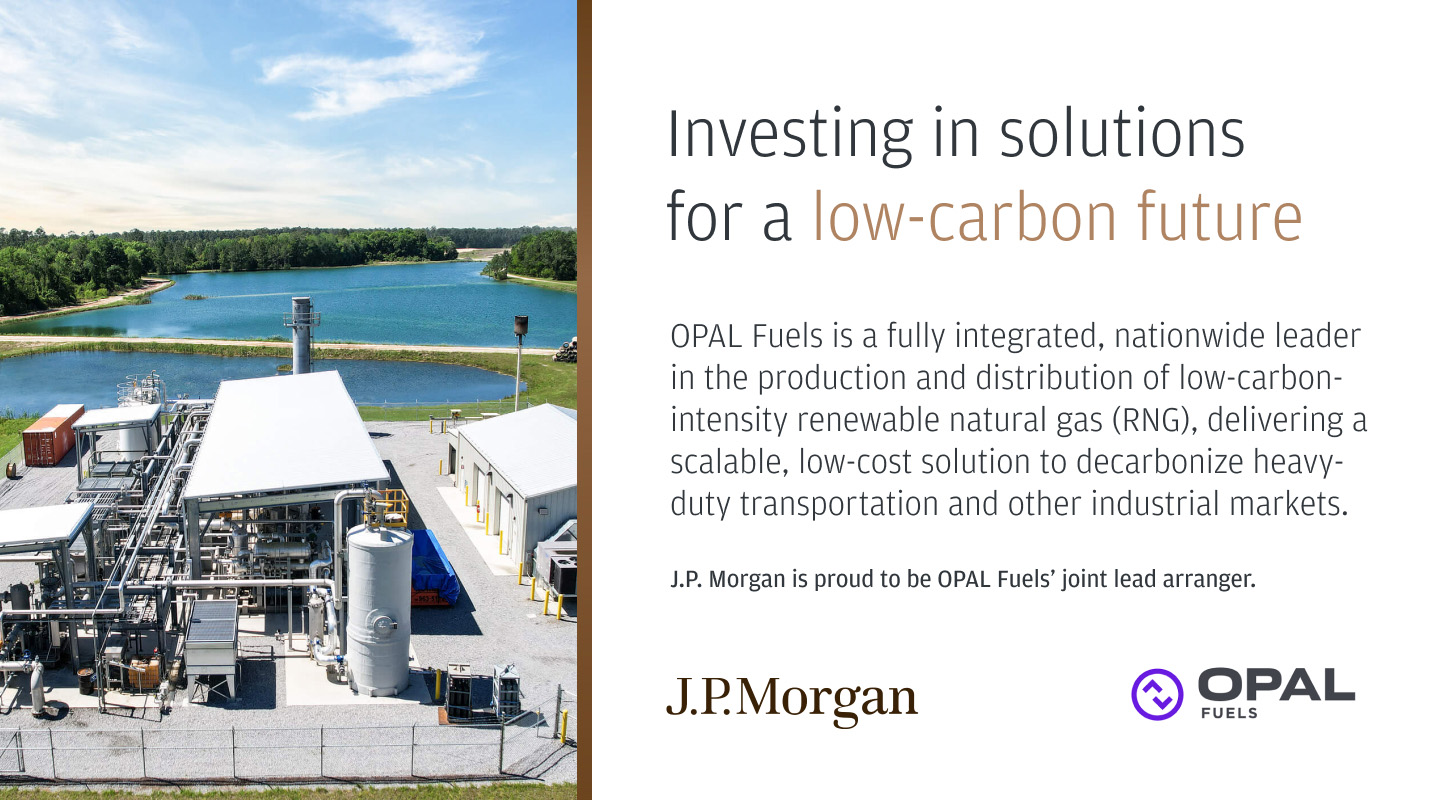 Investing in solutions for a low-carbon future

OPAL Fuels is a fully integrated, nationwide leader in the production and distribution of low-carbon-intensity renewable natural gas (RNG), delivering a scalable, low-cost solution to decarbonize heavy-duty transportation and other industrial markets.

J.P. Morgan is proud to be OPAL Fuels' joint lead arranger.

J.P.Morgan

OPAL FUELS