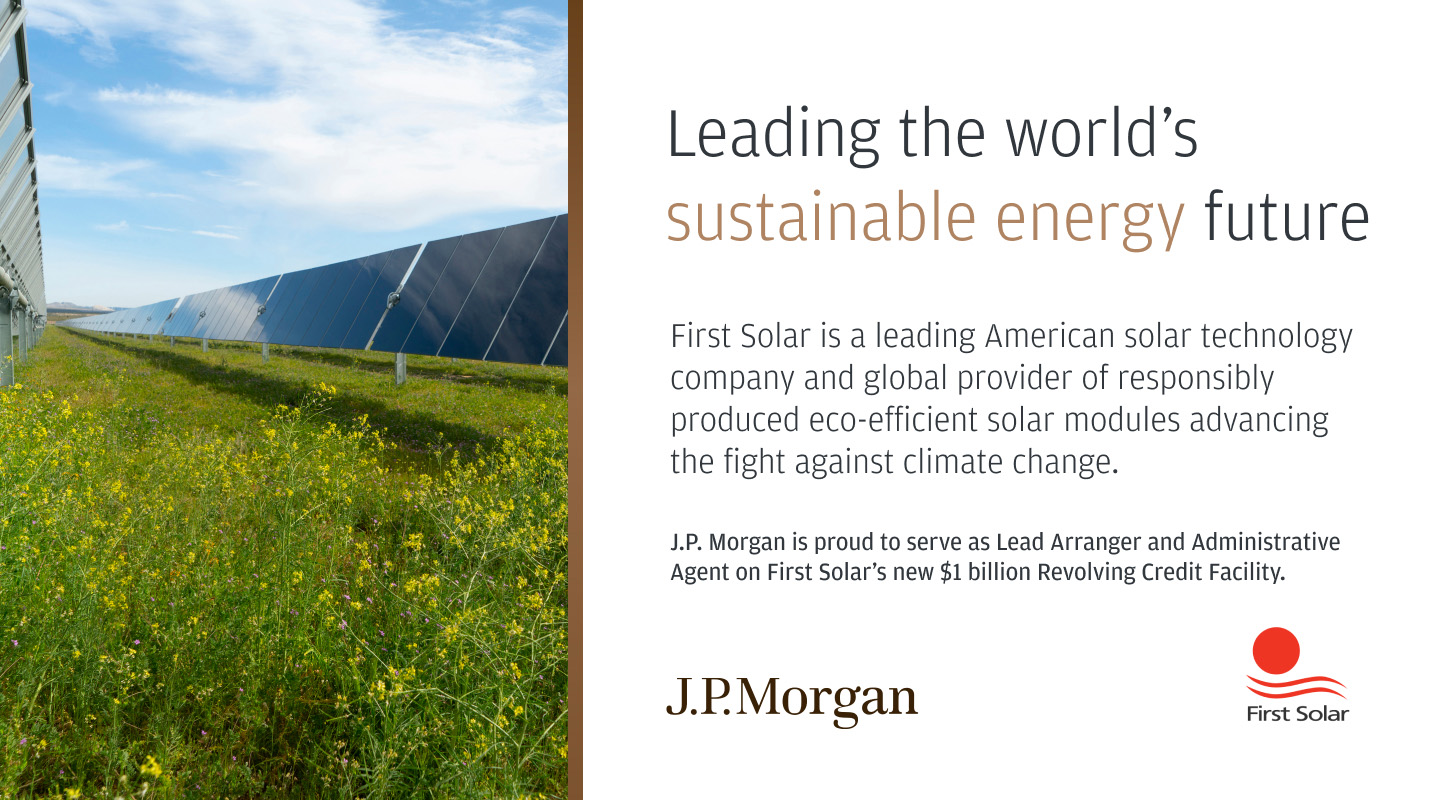 Leading the world's sustainable energy future

First Solar is a leading American solar technology company and global provider of responsibly produced eco-efficient solar modules advancing the fight against climate change.

J.P. Morgan is proud to serve as Lead Arranger and Administrative Agent on First Solar's new \$1 billion Revolving Credit Facility.

J.P.Morgan

First Solar