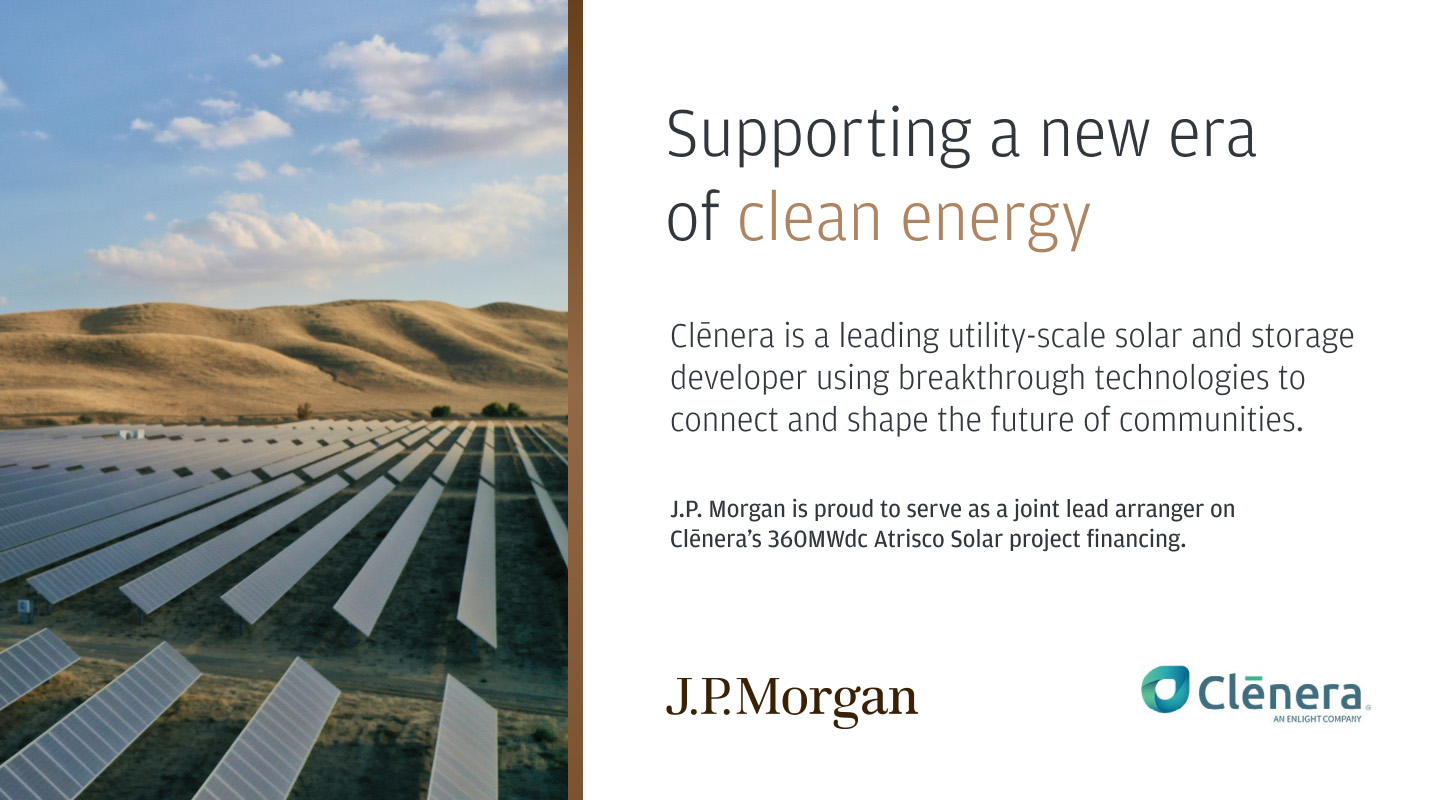 Supporting a new era of clean energy

Clēnera is a leading utility-scale solar and storage developer using breakthrough technologies to connect and shape the future of communities.

J.P. Morgan is proud to serve as a joint lead arranger on Clēnera's 360MWdc Atrisco Solar project financing.

J.P.Morgan

Clēnera
AN ENLIGHT COMPANY