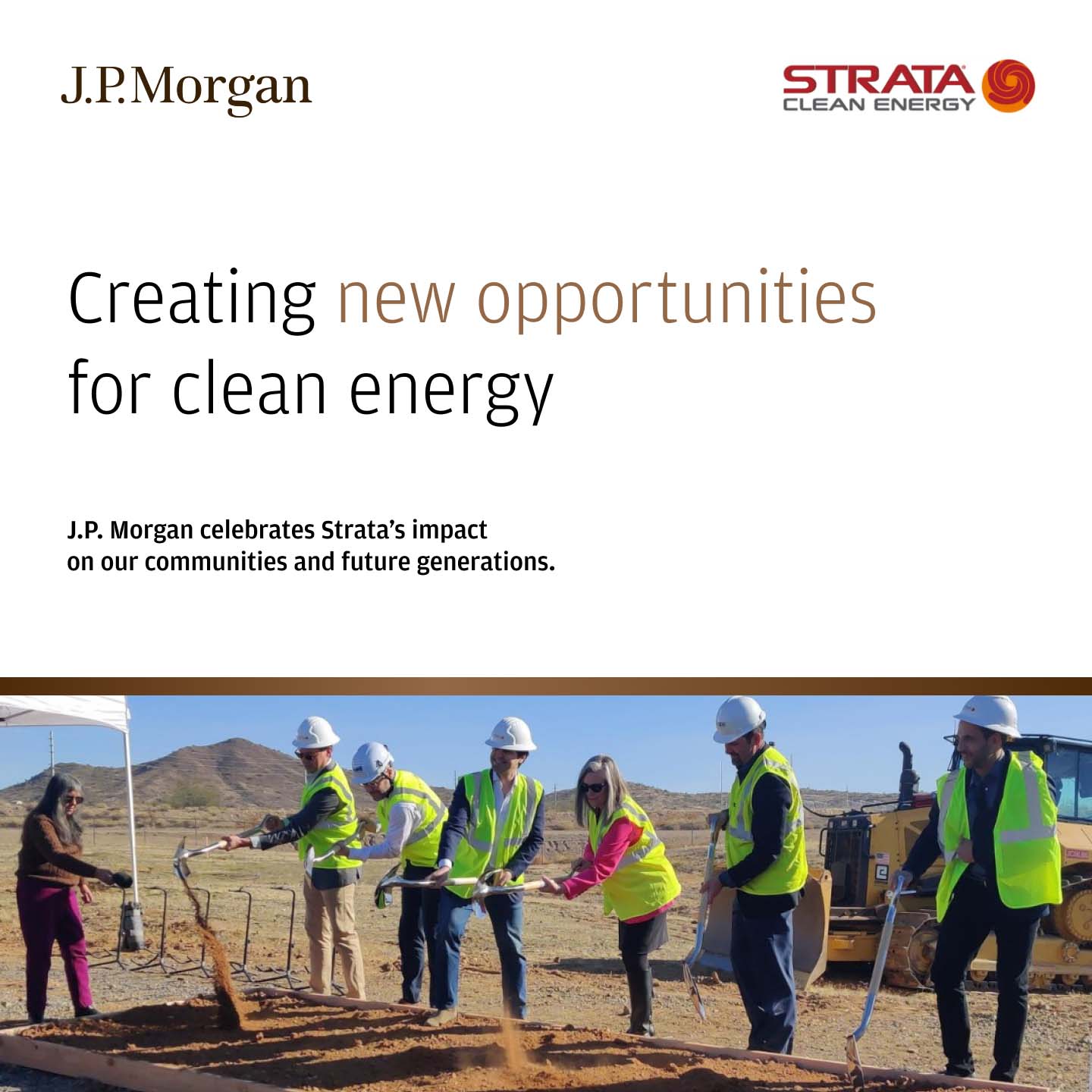 J.P.Morgan

STRATA CLEAN ENERGY

Creating new opportunities for clean energy

J.P. Morgan celebrates Strata's impact on our communities and future generations.