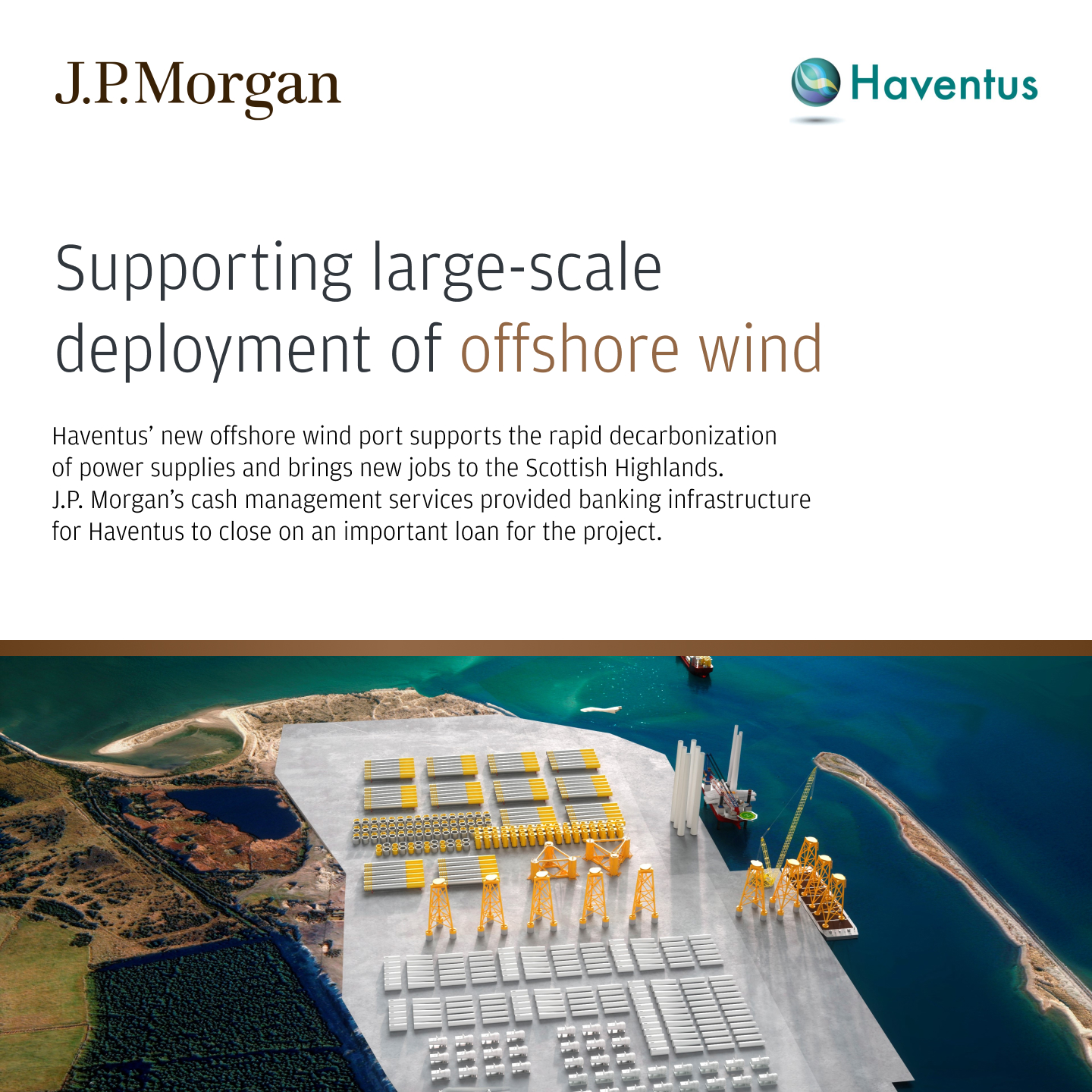 J.P.Morgan

Haventus

Supporting large-scale deployment of offshore wind

Haventus' new offshore wind port supports the rapid decarbonization of power supplies and brings new jobs to the Scottish Highlands. J.P. Morgan's cash management services provided banking infrastructure for Haventus to close on an important loan for the project.