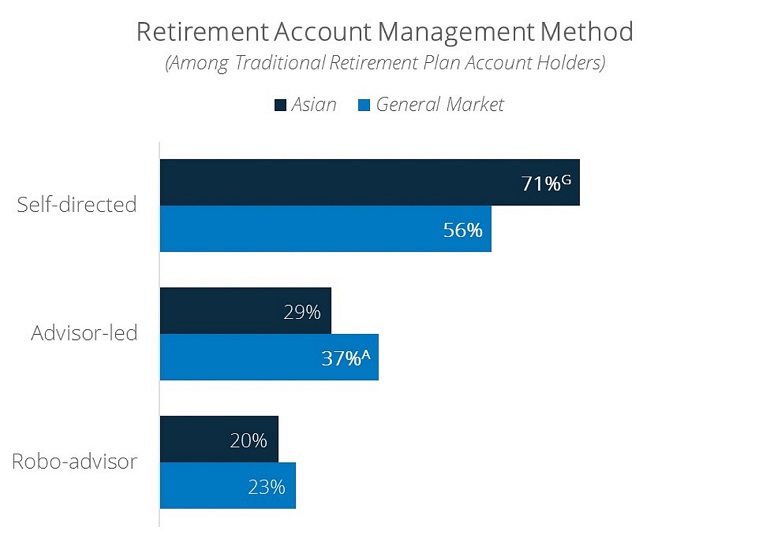 Retirement Account Management Method
(Among Traditional Retirement Plan Account Holders)

Asian General Market

Self-directed
71%$^G$
56%

Advisor-led
29%
37%$^A$

Robo-advisor
20%
23%