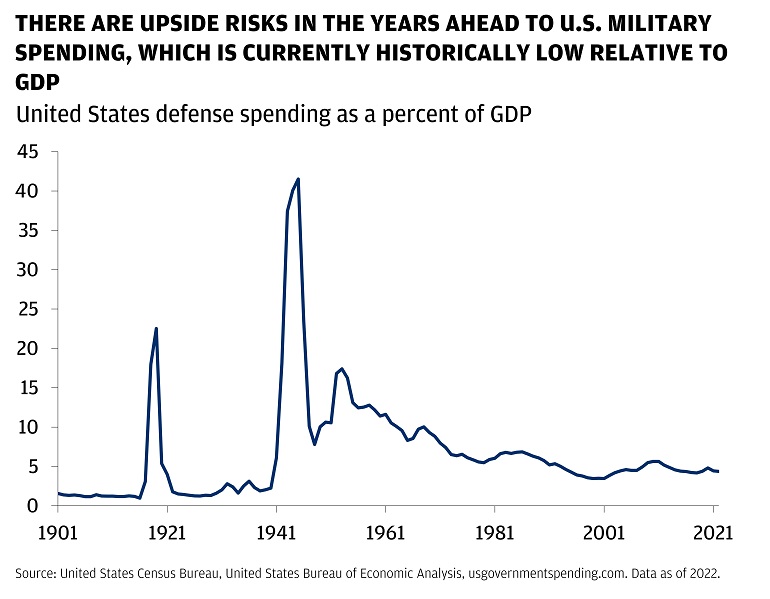 THERE ARE UPSIDE RISKS IN THE YEARS AHEAD TO U.S. MILITARY SPENDING, WHICH IS CURRENTLY HISTORICALLY LOW RELATIVE TO GDP

United States defense spending as a percent of GDP

45
40
35
30
25
20
15
10
5
0

1901 1921 1941 1961 1981 2001 2021

Source: United States Census Bureau, United States Bureau of Economic Analysis, usgovernmentspending.com. Data as of 2022.