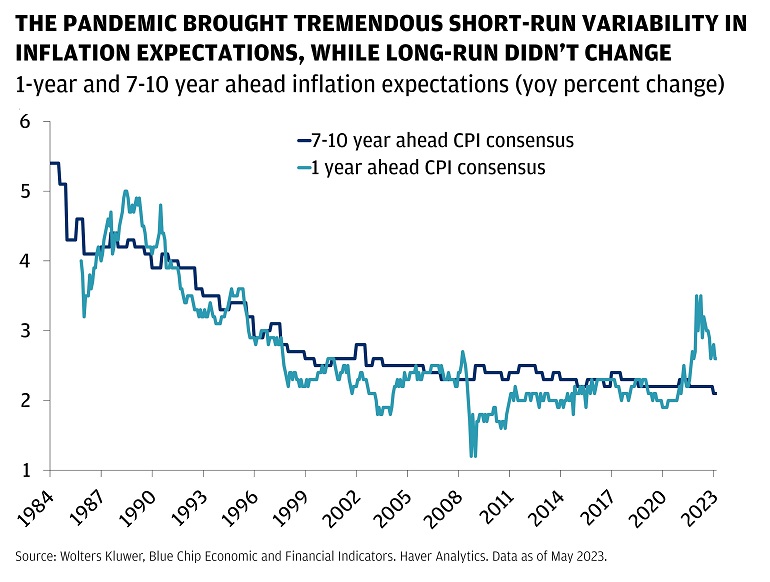 THE PANDEMIC BROUGHT TREMENDOUS SHORT-RUN VARIABILITY IN INFLATION EXPECTATIONS, WHILE LONG-RUN DIDN'T CHANGE
1-year and 7-10 year ahead inflation expectations (yoy percent change)

7-10 year ahead CPI consensus
1 year ahead CPI consensus

6
5
4
3
2
1

1984
1987
1990
1993
1996
1999
2002
2005
2008
2011
2014
2017
2020
2023

Source: Wolters Kluwer, Blue Chip Economic and Financial Indicators. Haver Analytics. Data as of May 2023.