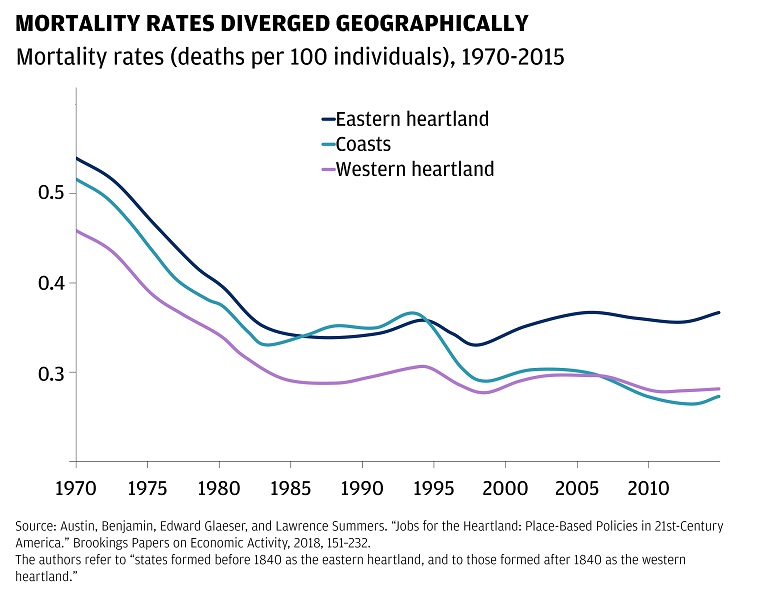 MORTALITY RATES DIVERGED GEOGRAPHICALLY
Mortality rates (deaths per 100 individuals), 1970-2015

Eastern heartland
Coasts
Western heartland

0.5
0.4
0.3

1970 1975 1980 1985 1990 1995 2000 2005 2010

Source: Austin, Benjamin, Edward Glaeser, and Lawrence Summers. "Jobs for the Heartland: Place-Based Policies in 21st-Century America." Brookings Papers on Economic Activity, 2018, 151-232.
The authors refer to "states formed before 1840 as the eastern heartland, and to those formed after 1840 as the western heartland."