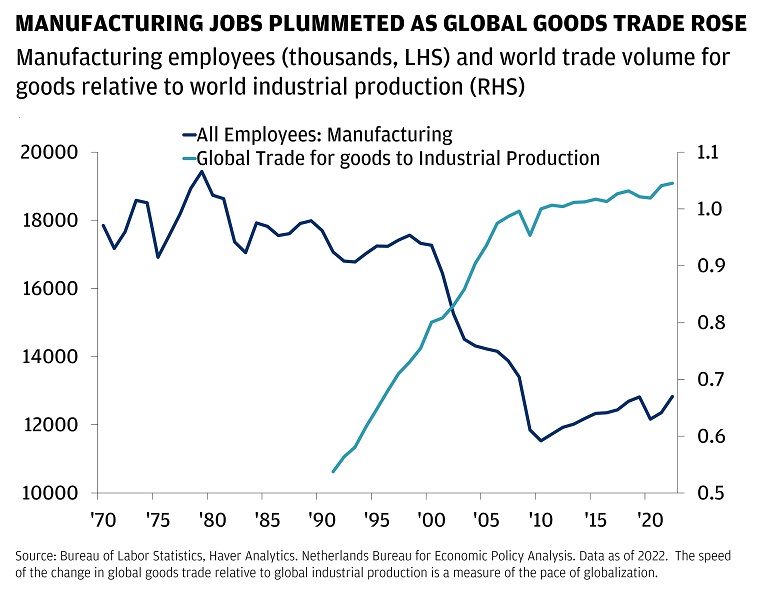 MANUFACTURING JOBS PLUMMETED AS GLOBAL GOODS TRADE ROSE

Manufacturing employees (thousands, LHS) and world trade volume for goods relative to world industrial production (RHS)

All Employees: Manufacturing
Global Trade for goods to Industrial Production

20000
18000
16000
14000
12000
10000

1.1
1.0
0.9
0.8
0.7
0.6
0.5

'70 '75 '80 '85 '90 '95 '00 '05 '10 '15 '20

Source: Bureau of Labor Statistics, Haver Analytics. Netherlands Bureau for Economic Policy Analysis. Data as of 2022. The speed of the change in global goods trade relative to global industrial production is a measure of the pace of globalization.