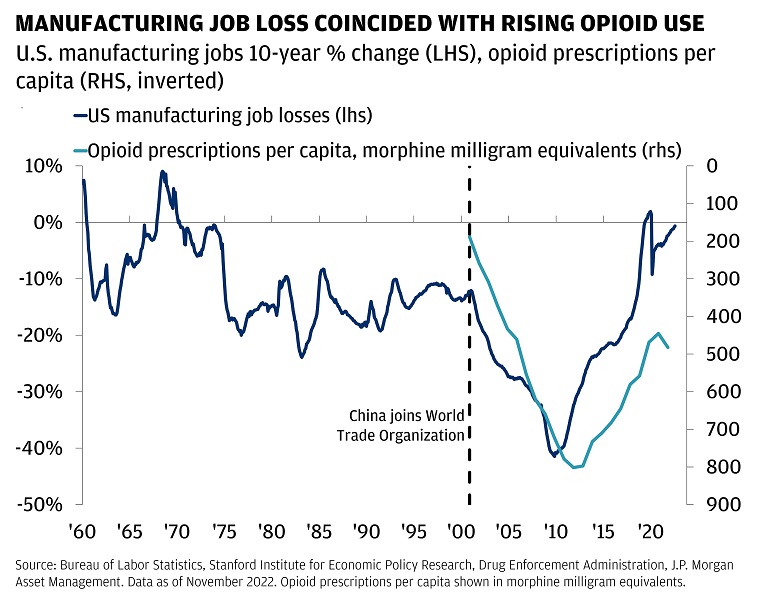 MANUFACTURING JOB LOSS COINCIDED WITH RISING OPIOID USE
U.S. manufacturing jobs 10-year % change (LHS), opioid prescriptions per capita (RHS, inverted)

US manufacturing job losses (lhs)
Opioid prescriptions per capita, morphine milligram equivalents (rhs)

10%
0%
-10%
-20%
-30%
-40%
-50%

0
100
200
300
400
500
600
700
800
900

China joins World Trade Organization

'60 '65 '70 '75 '80 '85 '90 '95 '00 '05 '10 '15 '20

Source: Bureau of Labor Statistics, Stanford Institute for Economic Policy Research, Drug Enforcement Administration, J.P. Morgan Asset Management. Data as of November 2022. Opioid prescriptions per capita shown in morphine milligram equivalents.