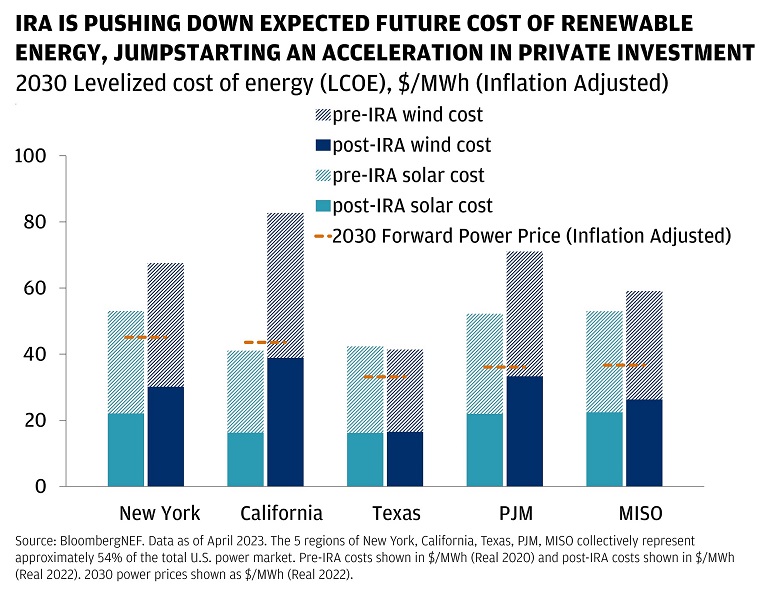 IRA IS PUSHING DOWN EXPECTED FUTURE COST OF RENEWABLE ENERGY, JUMPSTARTING AN ACCELERATION IN PRIVATE INVESTMENT
2030 Levelized cost of energy (LCOE), $/MWh (Inflation Adjusted)

pre-IRA wind cost
post-IRA wind cost
pre-IRA solar cost
post-IRA solar cost
2030 Forward Power Price (Inflation Adjusted)

100
80
60
40
20
0

New York
California
Texas
PJM
MISO

Source: BloombergNEF. Data as of April 2023. The 5 regions of New York, California, Texas, PJM, MISO collectively represent approximately 54% of the total U.S. power market. Pre-IRA costs shown in $/MWh (Real 2020) and post-IRA costs shown in $/MWh (Real 2022). 2030 power prices shown as $/MWh (Real 2022).