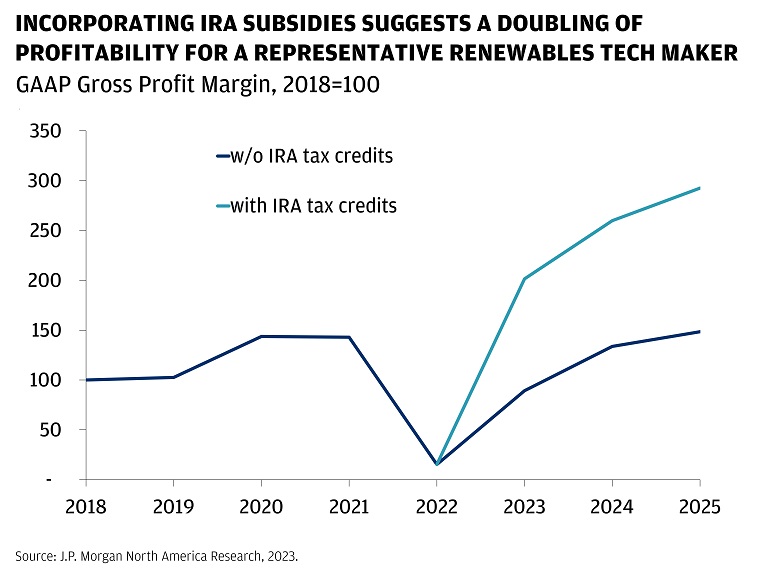 INCORPORATING IRA SUBSIDIES SUGGESTS A DOUBLING OF PROFITABILITY FOR A REPRESENTATIVE RENEWABLES TECH MAKER
GAAP Gross Profit Margin, 2018=100

350
300
250
200
150
100
50
-

w/o IRA tax credits
with IRA tax credits

2018
2019
2020
2021
2022
2023
2024
2025

Source: J.P. Morgan North America Research, 2023.