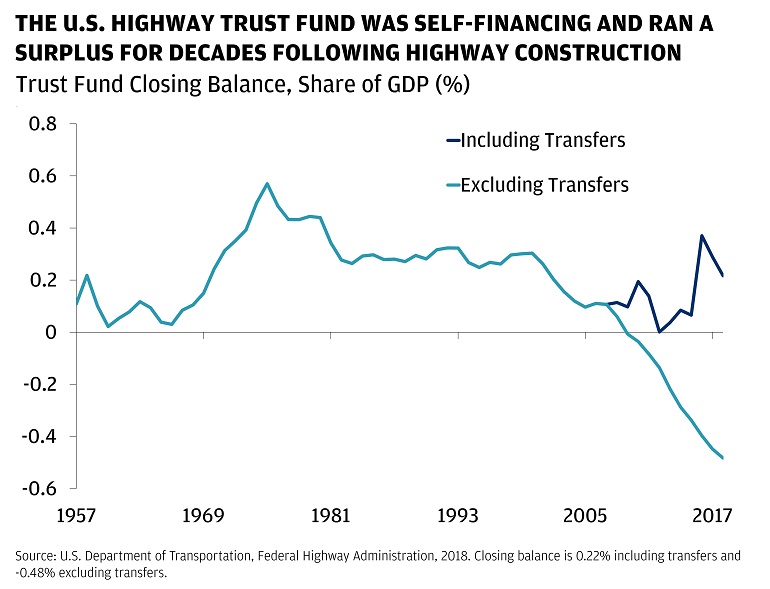 THE U.S. HIGHWAY TRUST FUND WAS SELF-FINANCING AND RAN A SURPLUS FOR DECADES FOLLOWING HIGHWAY CONSTRUCTION

Trust Fund Closing Balance, Share of GDP (%)

0.8
0.6
0.4
0.2
0
-0.2
-0.4
-0.6

Including Transfers
Excluding Transfers

1957
1969
1981
1993
2005
2017

Source: U.S. Department of Transportation, Federal Highway Administration, 2018. Closing balance is 0.22% including transfers and -0.48% excluding transfers.