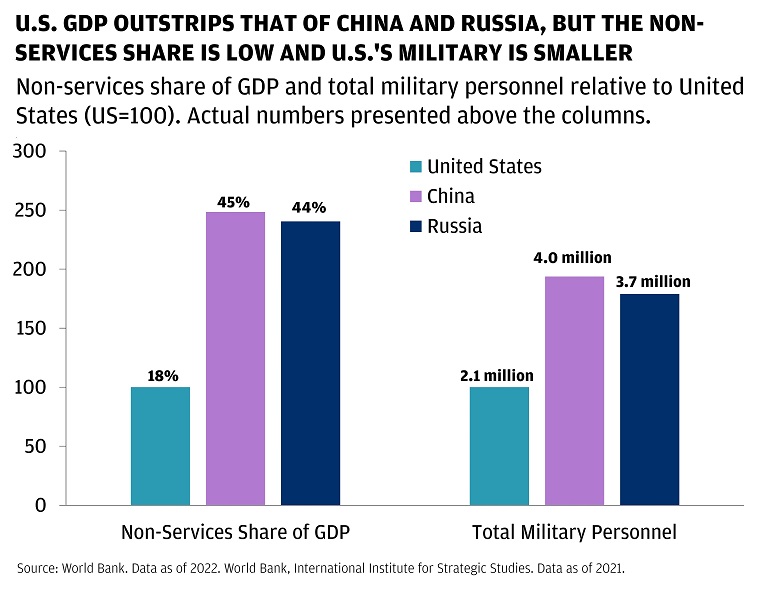 U.S. GDP OUTSTRIPS THAT OF CHINA AND RUSSIA, BUT THE NON-SERVICES SHARE IS LOW AND U.S.'S MILITARY IS SMALLER

Non-services share of GDP and total military personnel relative to United States (US=100). Actual numbers presented above the columns.

300
250
200
150
100
50
0

United States
China
Russia

18%
45%
44%
2.1 million
4.0 million
3.7 million

Non-Services Share of GDP
Total Military Personnel

Source: World Bank. Data as of 2022. World Bank, International Institute for Strategic Studies. Data as of 2021.