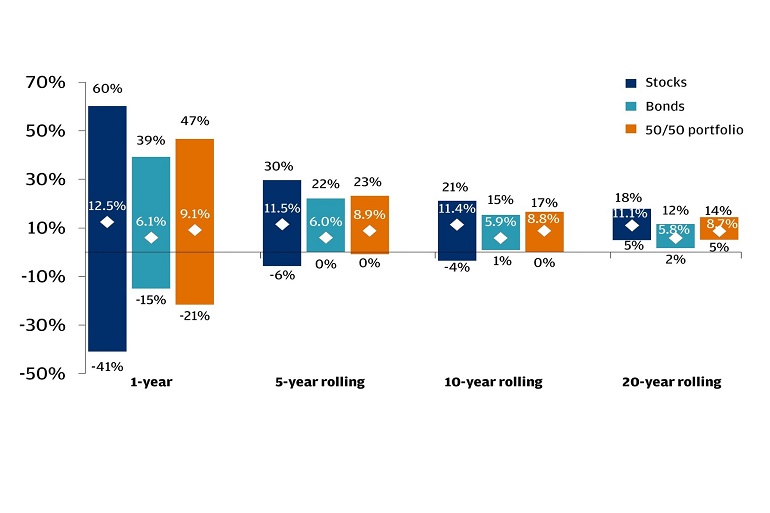 70%
50%
30%
10%
-10%
-30%
-50%

Stocks
Bonds
50/50 portfolio

60%
12.5%
-41%
39%
6.1%
-15%
47%
9.1%
-21%
1-year

30%
11.5%
-6%
22%
6.0%
0%
23%
8.9%
0%
5-year rolling

21%
11.4%
-4%
15%
5.9%
1%
17%
8.8%
0%
10-year rolling

18%
11.1%
5%
12%
5.8%
2%
14%
8.7%
5%
20-year rolling