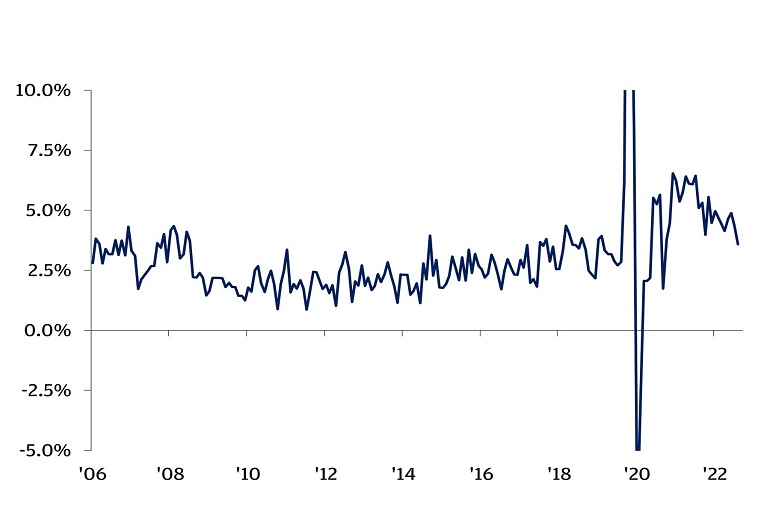 10.0%
7.5%
5.0%
2.5%
0.0%
-2.5%
-5.0%
'06 '08 '10 '12 '14 '16 '18 '20 '22