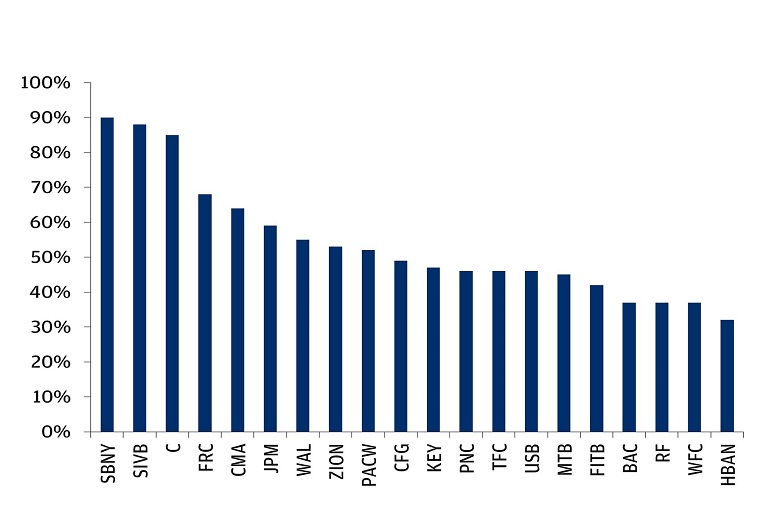 100%
90%
80%
70%
60%
50%
40%
30%
20%
10%
0%

SBNY
SIVB
C
FRC
CMA
JPM
WAL
ZION
PACW
CFG
KEY
PNC
TFC
USB
MTB
FITB
BAC
RF
WFC
HBAN