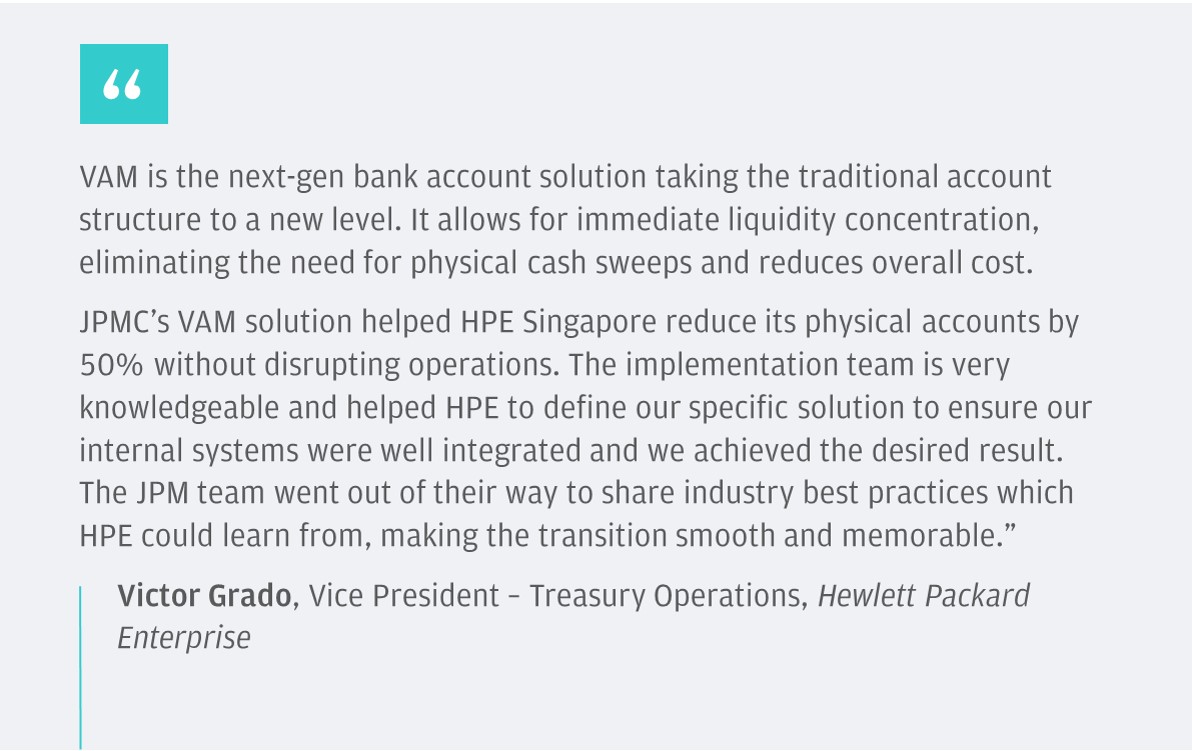 “

VAM is the next-gen bank account solution taking the traditional account structure to a new level. It allows for immediate liquidity concentration, eliminating the need for physical cash sweeps and reduces overall cost.

JPMC’s VAM solution helped HPE Singapore reduce its physical accounts by 50% without disrupting operations. The implementation team is very knowledgeable and helped HPE to define our specific solution to ensure our internal systems were well integrated and we achieved the desired result. The JPM team went out of their way to share industry best practices which HPE could learn from, making the transition smooth and memorable.”

Victor Grado, Vice President – Treasury Operations, Hewlett Packard Enterprise