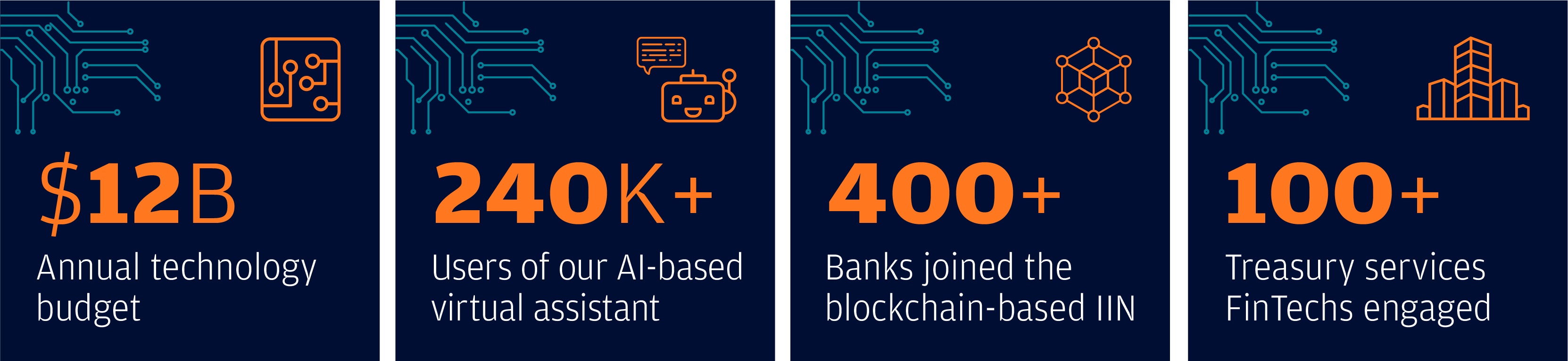 $12B

Annual technology budget

240K+

Users of our AI-based virtual assistant

400+

Banks joined the blockchain-based IIN

100+

Treasury services FinTechs engaged