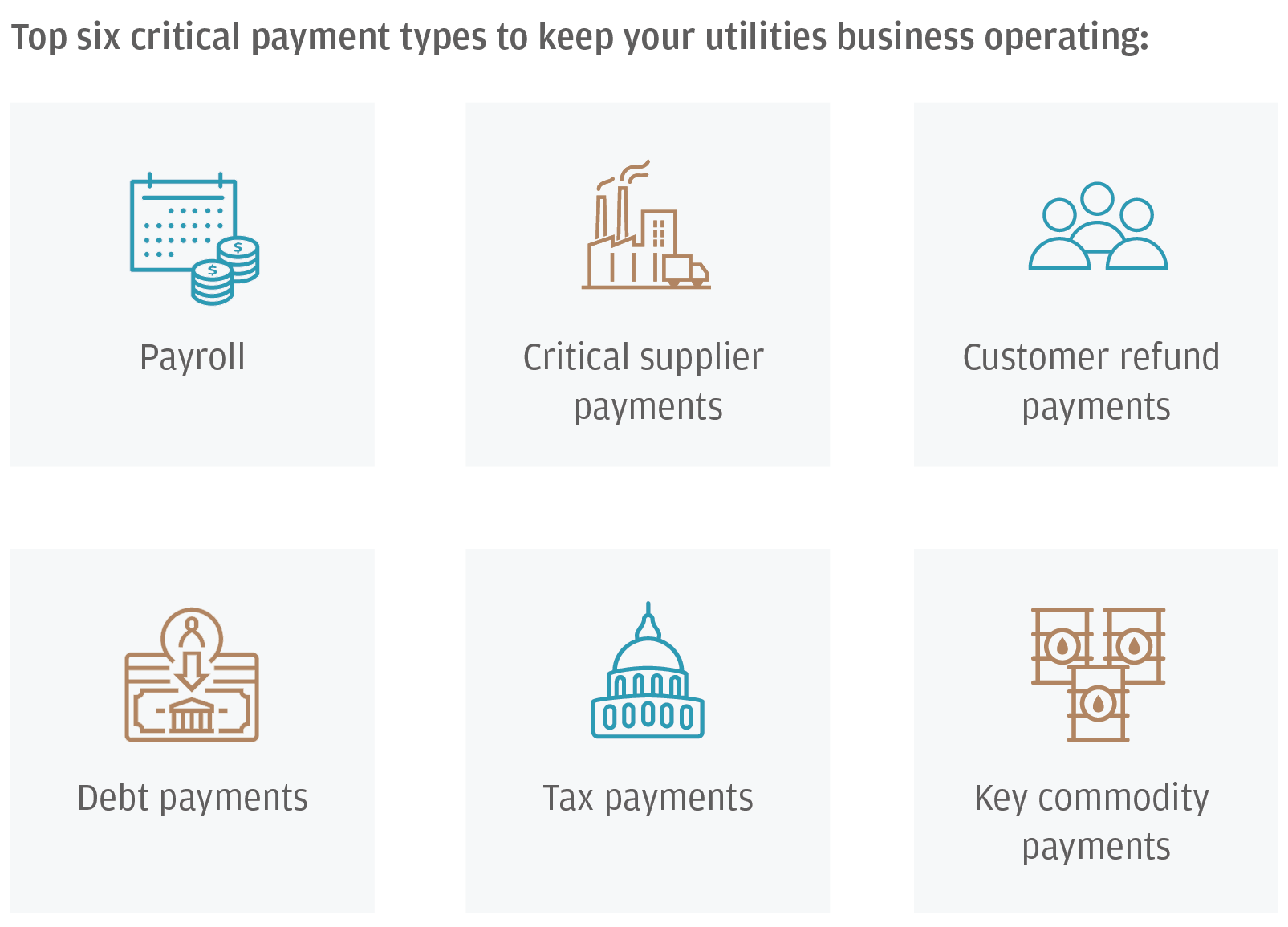 Top six critical payment types to keep your utilities business operating:

Payroll

Critical supplier payments

Customer refund payments

Debt payments

Tax payments

Key commodity payments