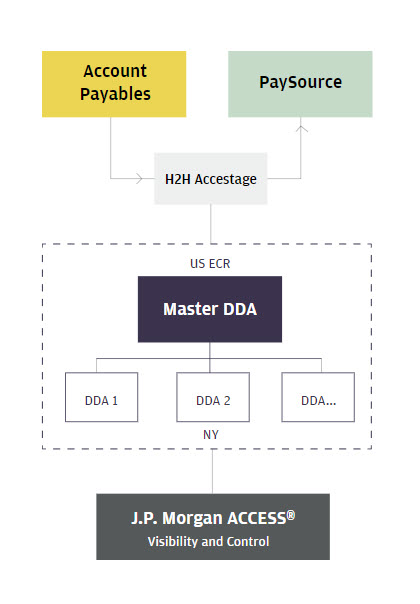 Account Payables

PaySource

H2H Accestage

US ECR

Master DDA

DDA 1

DDA 2

DDA...

NY

J.P. Morgan ACCESS®
Visibility and Control