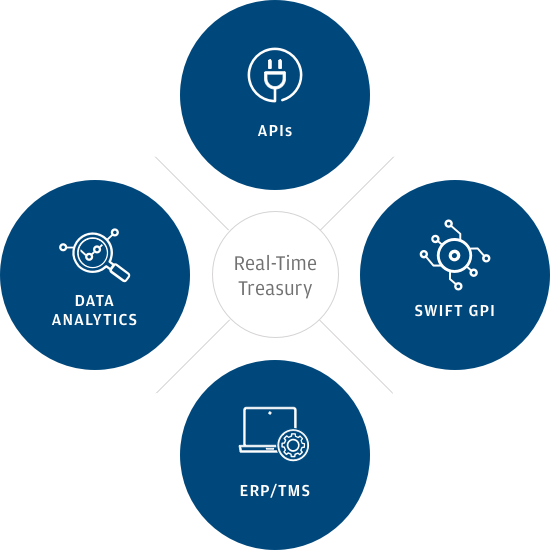 APIs

DATA ANALYTICS

Real-Time Treasury

SWIFT GPI

ERP/TMS