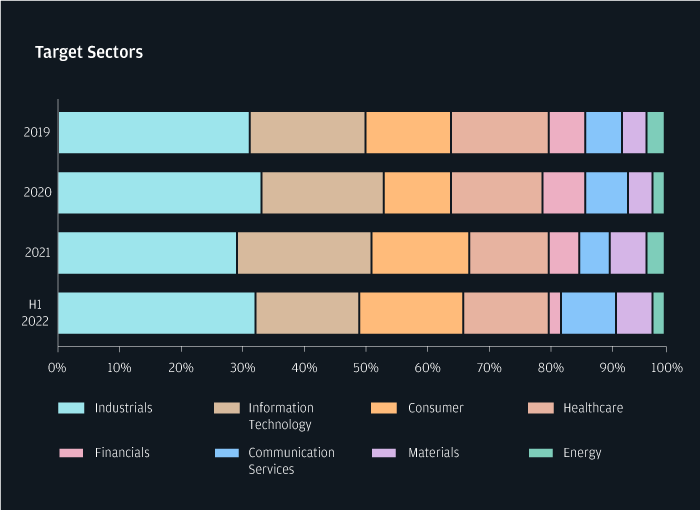 Target Sectors

2019

2020

2021

H1 2022

0%
10%
20%
30%
40%
50%
60%
70%
80%
90%
100%

Industrials
Information Technology
Consumer
Healthcare
Financials
Communication Services
Materials
Energy