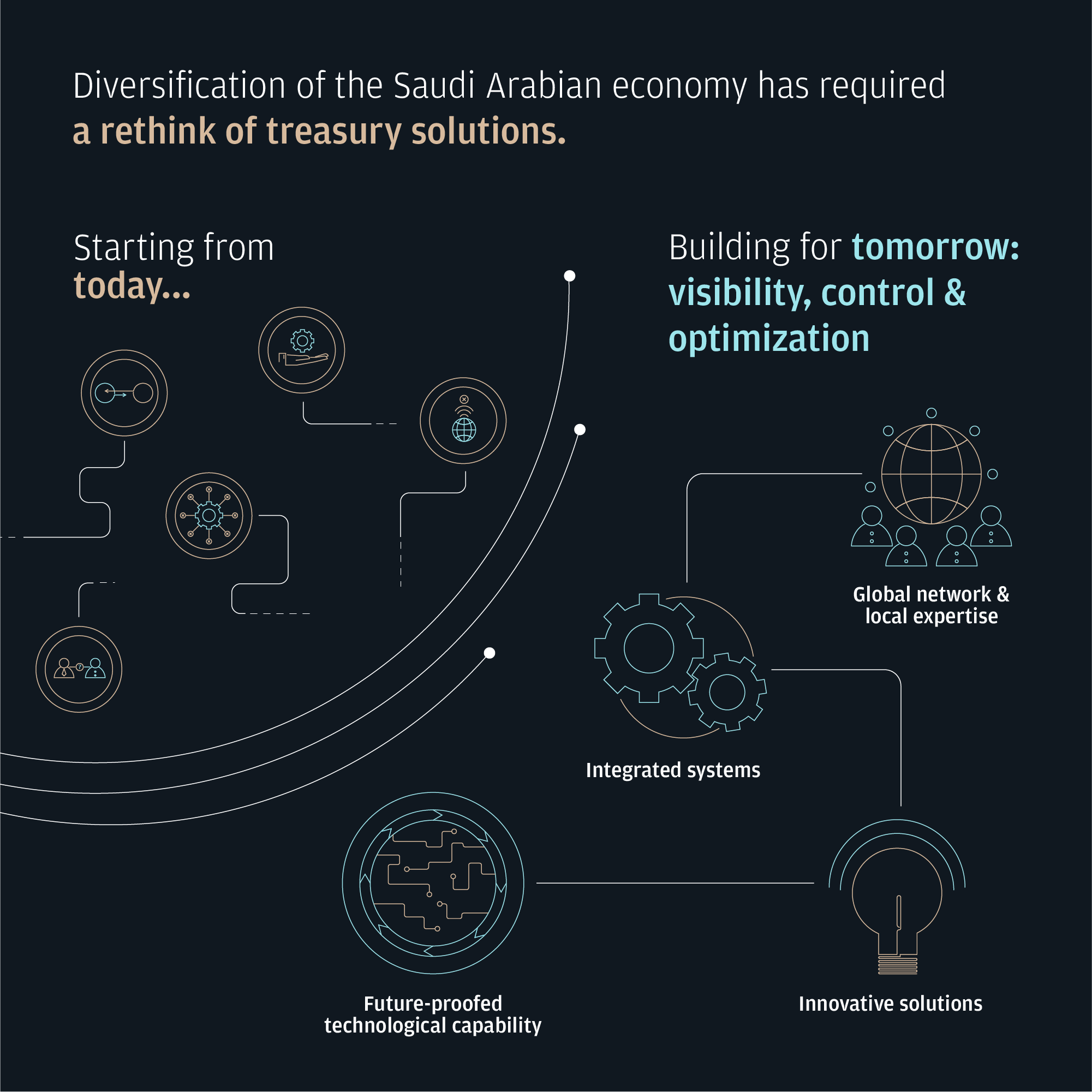 Diversification of the Saudi Arabian economy has required a rethink of treasury solutions.

Starting from today...

Building for tomorrow: visibility, control & optimization

Global network & local expertise

Integrated systems

Future-proofed technological capability

Innovative solutions