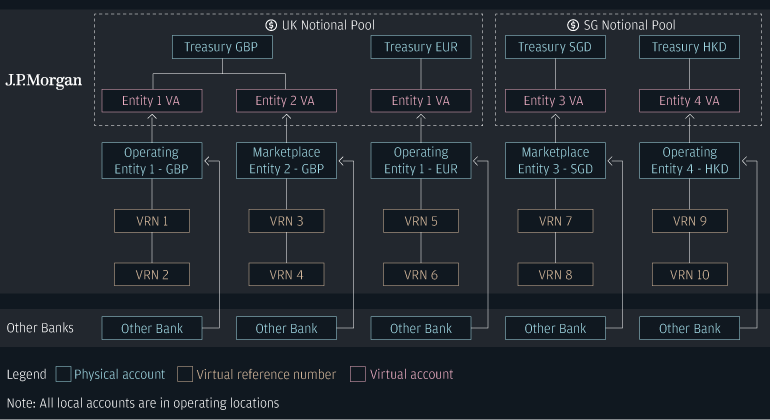 J.P.Morgan

UK Notional Pool

Treasury GBP

Treasury EUR

Entity 1 VA

Entity 2 VA

Entity 1 VA

SG Notional Pool

Treasury SGD

Treasury HKD

Entity 3 VA

Entity 4 VA

Operating Entity 1 - GBP

Marketplace Entity 2 - GBP

Operating Entity 1 - EUR

Marketplace Entity 3 - SGD

Operating Entity 4 - HKD

VRN 1

VRN 3

VRN 5

VRN 7

VRN 9

VRN 2

VRN 4

VRN 6

VRN 8

VRN 10

Other Banks

Other Bank

Other Bank

Other Bank

Other Bank

Other Bank

Legend Physical account Virtual reference number Virtual account

Note: All local accounts are in operating locations