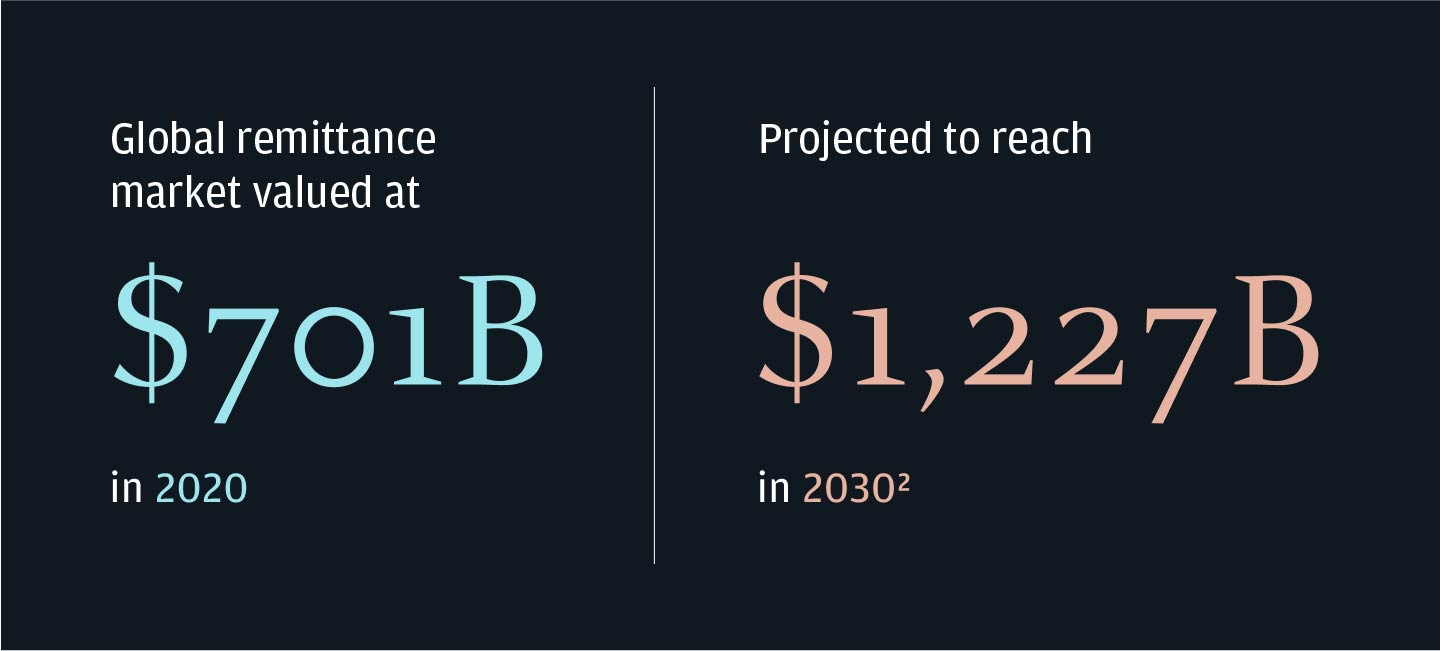 Global remittance market valued at

\$701B

in 2020

Projected to reach

\$1,227B

in 2030²