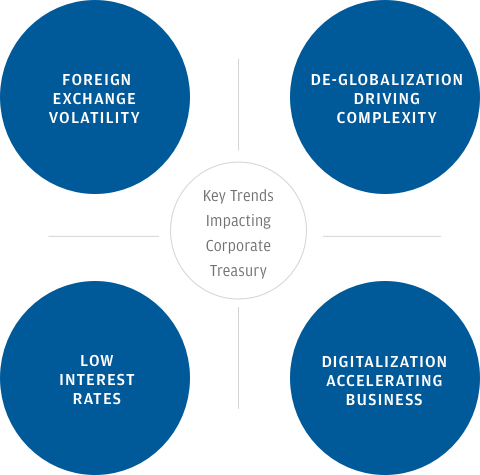 FOREIGN EXCHANGE VOLATILITY

DE-GLOBALIZATION DRIVING COMPLEXITY

Key Trends Impacting Corporate Treasury

LOW INTEREST RATES

DIGITALIZATION ACCELERATING BUSINESS