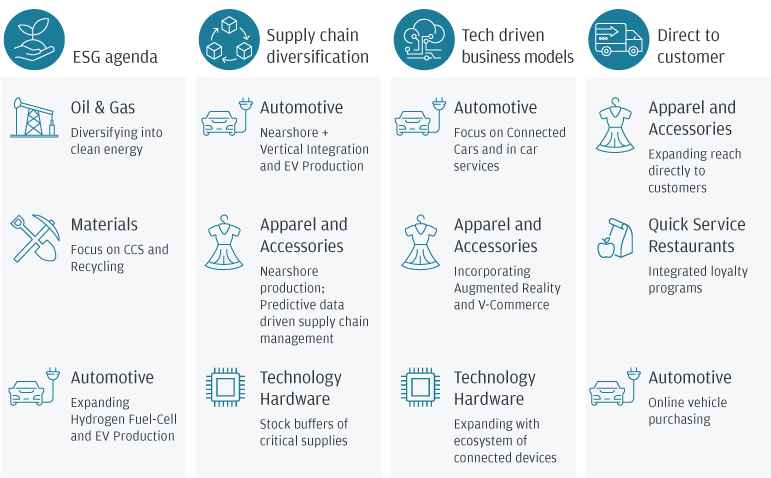 ESG agenda

Oil & Gas
Diversifying into clean energy

Materials
Focus on CCS and Recycling

Automotive
Expanding Hydrogen Fuel-Cell and EV Production

Supply chain diversification

Automotive
Nearshore + Vertical Integration and EV Production

Apparel and Accessories
Nearshore production; Predictive data driven supply chain management

Technology Hardware
Stock buffers of critical supplies

Tech driven business models

Automotive
Focus on Connected Cars and in car services

Apparel and Accessories
Incorporating Augmented Reality and V-Commerce

Technology Hardware
Expanding with ecosystem of connected devices

Direct to customer

Apparel and Accessories
Expanding reach directly to customers

Quick Service Restaurants
Integrated loyalty programs

Automotive
Online vehicle purchasing