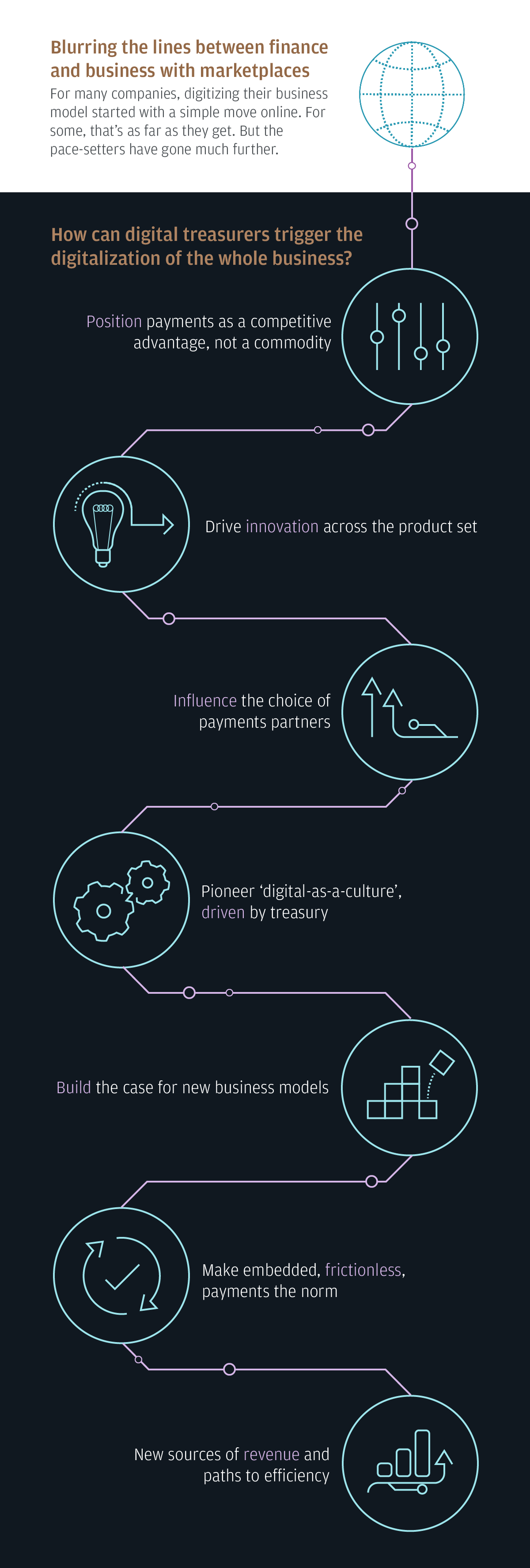 Blurring the lines between finance and business with marketplaces

For many companies, digitizing their business model started with a simple move online. For some, that's as far as they get. But the pace-setters have gone much further.

How can digital treasurers trigger the digitalization of the whole business?

Position payments as a competitive advantage, not a commodity

Drive innovation across the product set

Influence the choice of payments partners

Pioneer 'digital-as-a-culture', driven by treasury

Build the case for new business models

Make embedded, frictionless, payments the norm

New sources of revenue and paths to efficiency