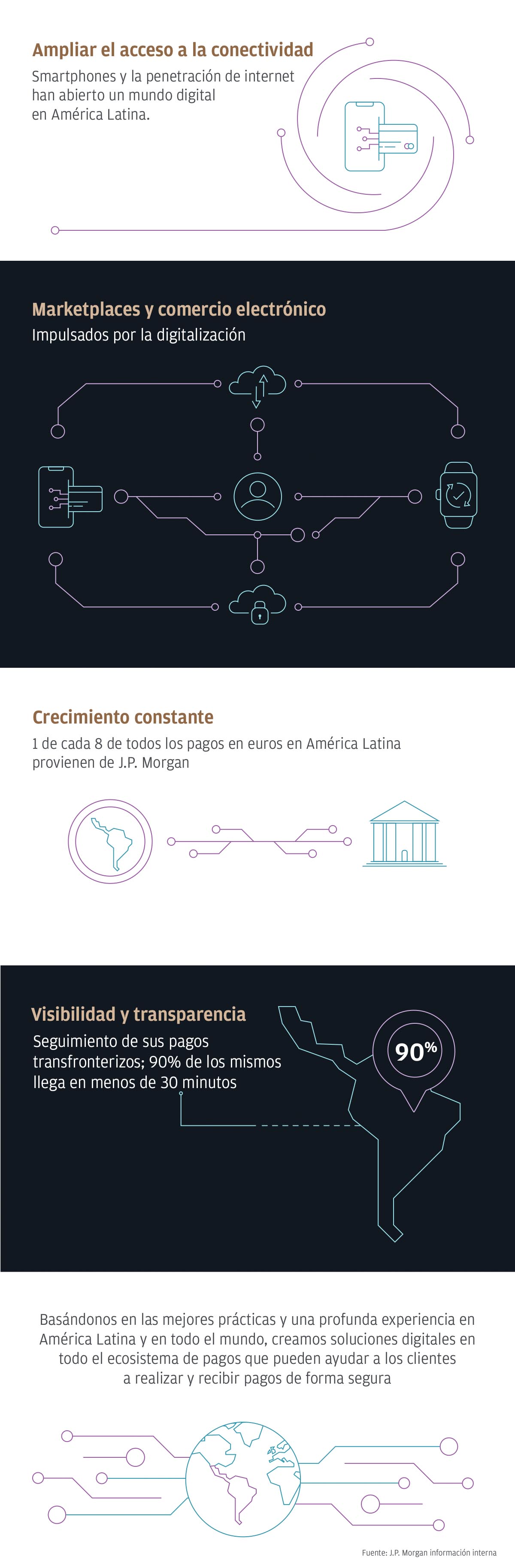 Ampliar el acceso a la conectividad

Smartphones y la penetración de internet han abierto un mundo digital en América Latina.

Marketplaces y comercio electrónico

Impulsados por la digitalización

Crecimiento constante

1 de cada 8 de todos los pagos en euros en América Latina provienen de J.P. Morgan

Visibilidad y transparencia

Seguimiento de sus pagos transfronterizos; 90% de los mismos llega en menos de 30 minutos

90%

Basándonos en las mejores prácticas y una profunda experiencia en América Latina y en todo el mundo, creamos soluciones digitales en todo el ecosistema de pagos que pueden ayudar a los clientes a realizar y recibir pagos de forma segura

Fuente: J.P. Morgan información interna