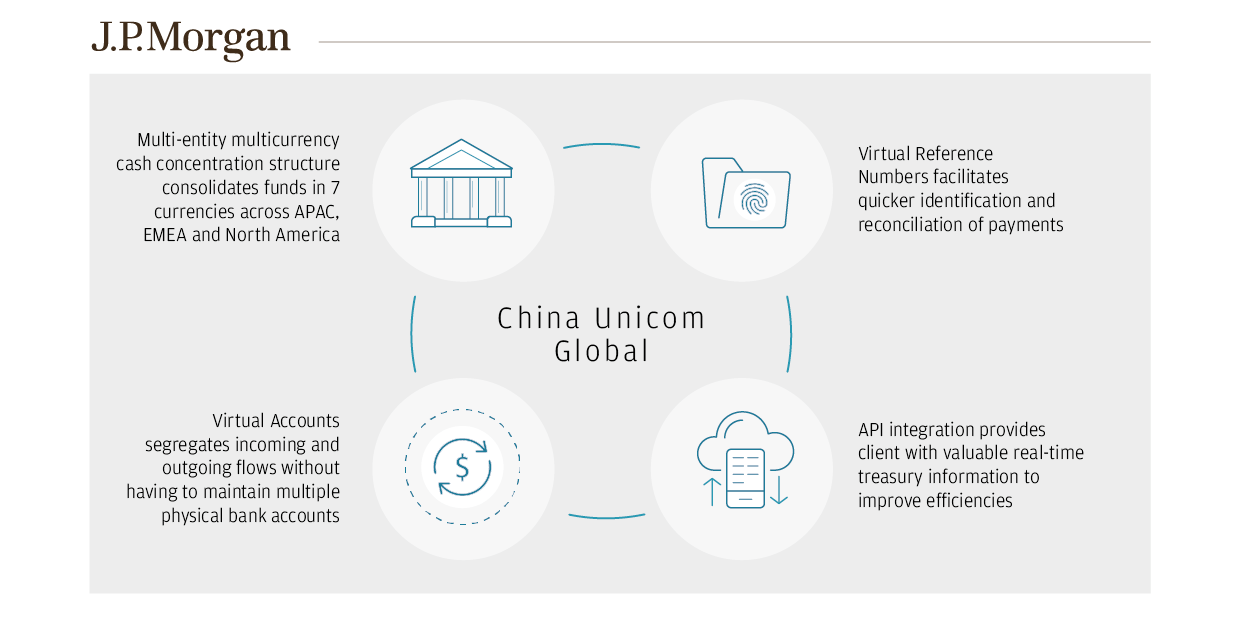 J.P.Morgan

Multi-entity multicurrency cash concentration structure consolidates funds in 7 currencies across APAC, EMEA and North America

Virtual Reference Numbers facilitates quicker identification and reconciliation of payments

China Unicom Global

Virtual Accounts segregates incoming and outgoing flows without having to maintain multiple physical bank accounts

API integration provides client with valuable real-time treasury information to improve efficiencies