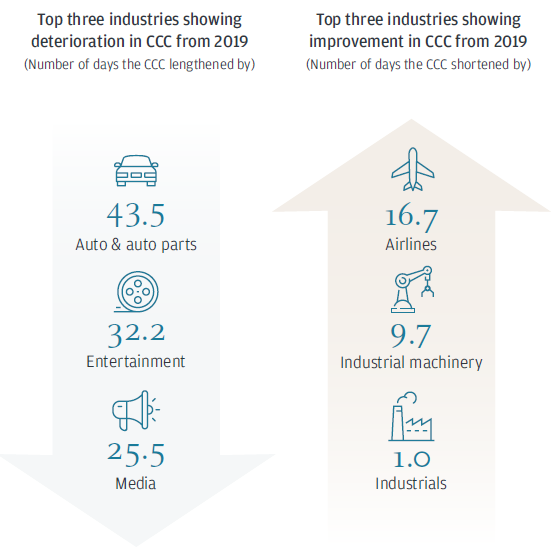 Top three industries showing deterioration in CCC from 2019
(Number of days the CCC lengthened by)

43.5
Auto & auto parts

32.2
Entertainment

25.5
Media

Top three industries showing improvement in CCC from 2019
(Number of days the CCC shortened by)

16.7
Airlines

9.7
Industrial machinery

1.0
Industrials