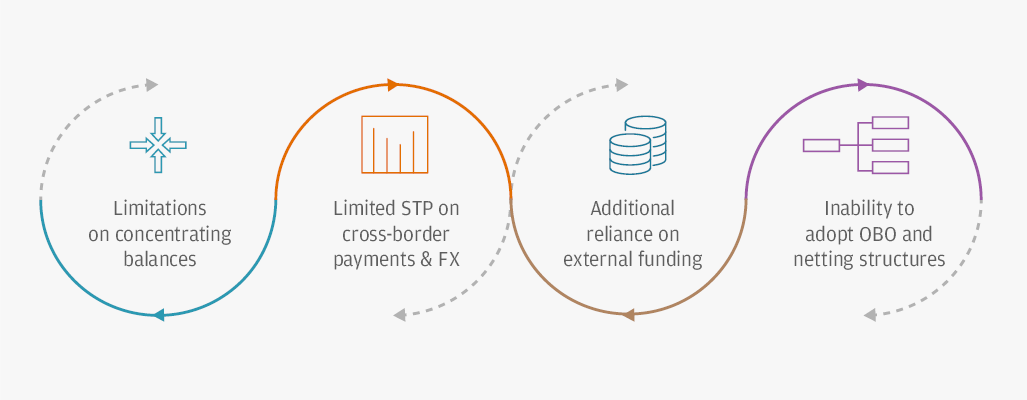 Limitations on concentrating balances

Limited STP on cross-border payments & FX

Additional reliance on external funding

Inability to adopt OBO and netting structures