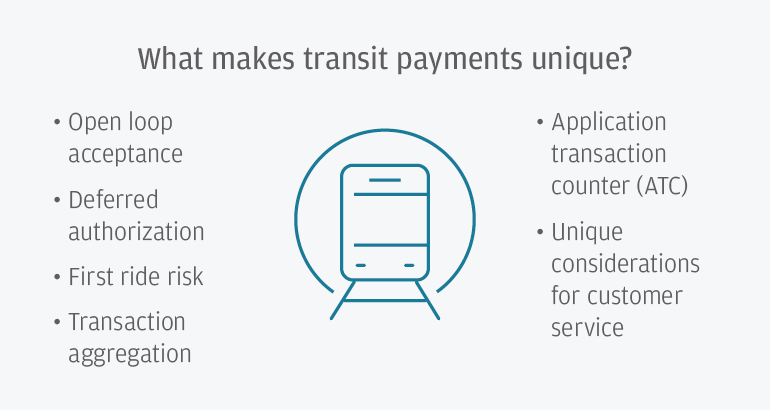 What makes transit payments unique?

• Open loop acceptance
• Deferred authorization
• First ride risk
• Transaction aggregation

• Application transaction counter (ATC)
• Unique considerations for customer service