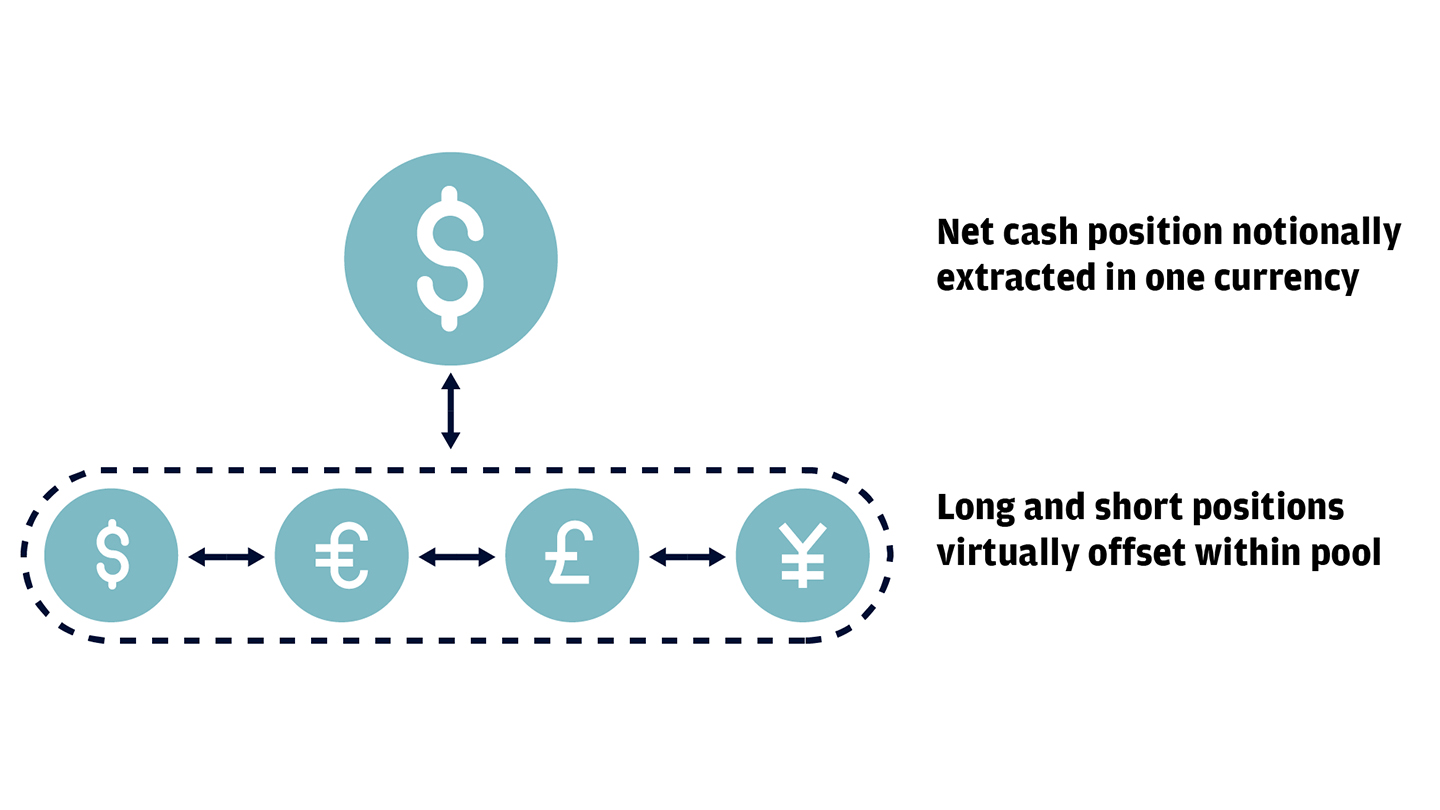 $

Net cash position notionally extracted in one currency

$ € £ ¥

Long and short positions virtually offset within pool