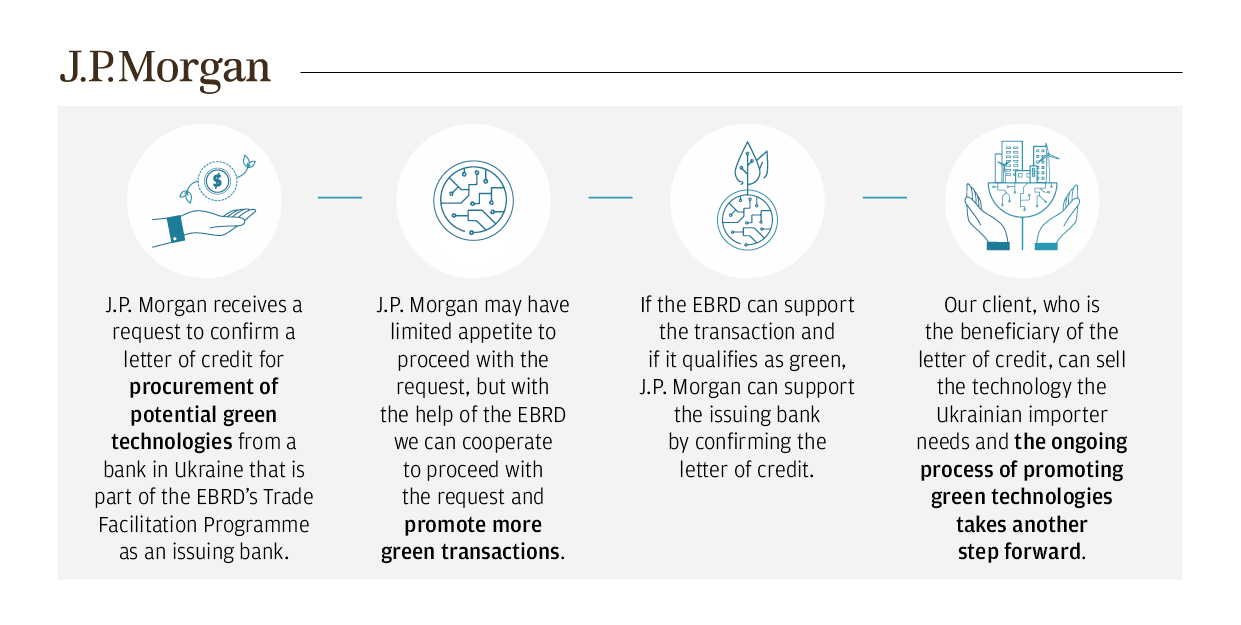 J.P.Morgan

J.P. Morgan receives a request to confirm a letter of credit for procurement of potential green technologies from a bank in Ukraine that is part of the EBRD's Trade Facilitation Programme as an issuing bank.

J.P. Morgan may have limited appetite to proceed with the request, but with the help of the EBRD we can cooperate to proceed with the request and promote more green transactions.

If the EBRD can support the transaction and if it qualifies as green, J.P. Morgan can support the issuing bank by confirming the letter of credit.

Our client, who is the beneficiary of the letter of credit, can sell the technology the Ukrainian importer needs and the ongoing process of promoting green technologies takes another step forward.