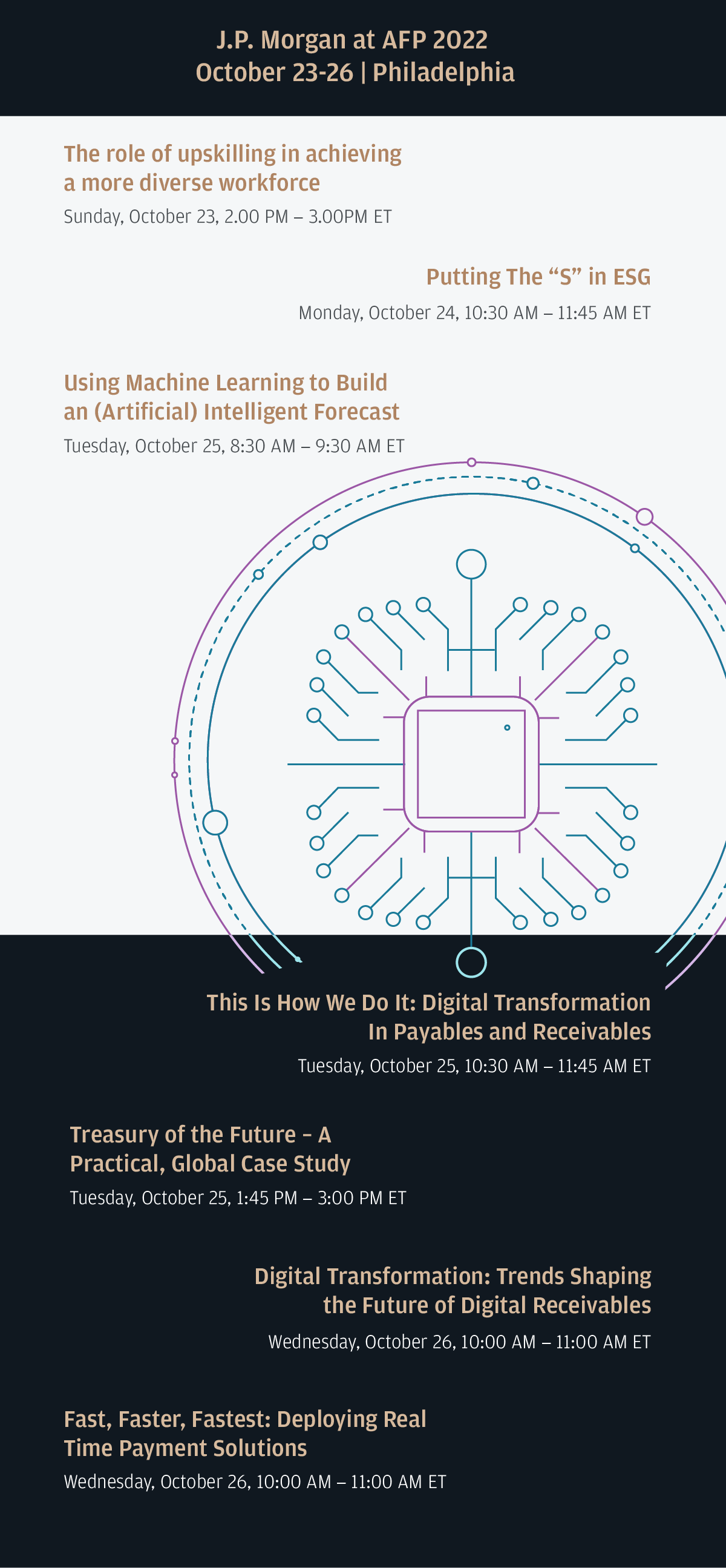 J.P. Morgan at AFP 2022
October 23-26 | Philadelphia

The role of upskilling in achieving a more diverse workforce

Sunday, October 23, 2.00 PM – 3.00PM ET

Putting The “S” in ESG

Monday, October 24, 10:30 AM – 11:45 AM ET

Using Machine Learning to Build an (Artificial) Intelligent Forecast

Tuesday, October 25, 8:30 AM – 9:30 AM ET

This Is How We Do It: Digital Transformation In Payables and Receivables

Tuesday, October 25, 10:30 AM – 11:45 AM ET

Treasury of the Future – A Practical, Global Case Study

Tuesday, October 25, 1:45 PM – 3:00 PM ET

Digital Transformation: Trends Shaping the Future of Digital Receivables

Wednesday, October 26, 10:00 AM – 11:00 AM ET

Fast, Faster, Fastest: Deploying Real Time Payment Solutions

Wednesday, October 26, 10:00 AM – 11:00 AM ET