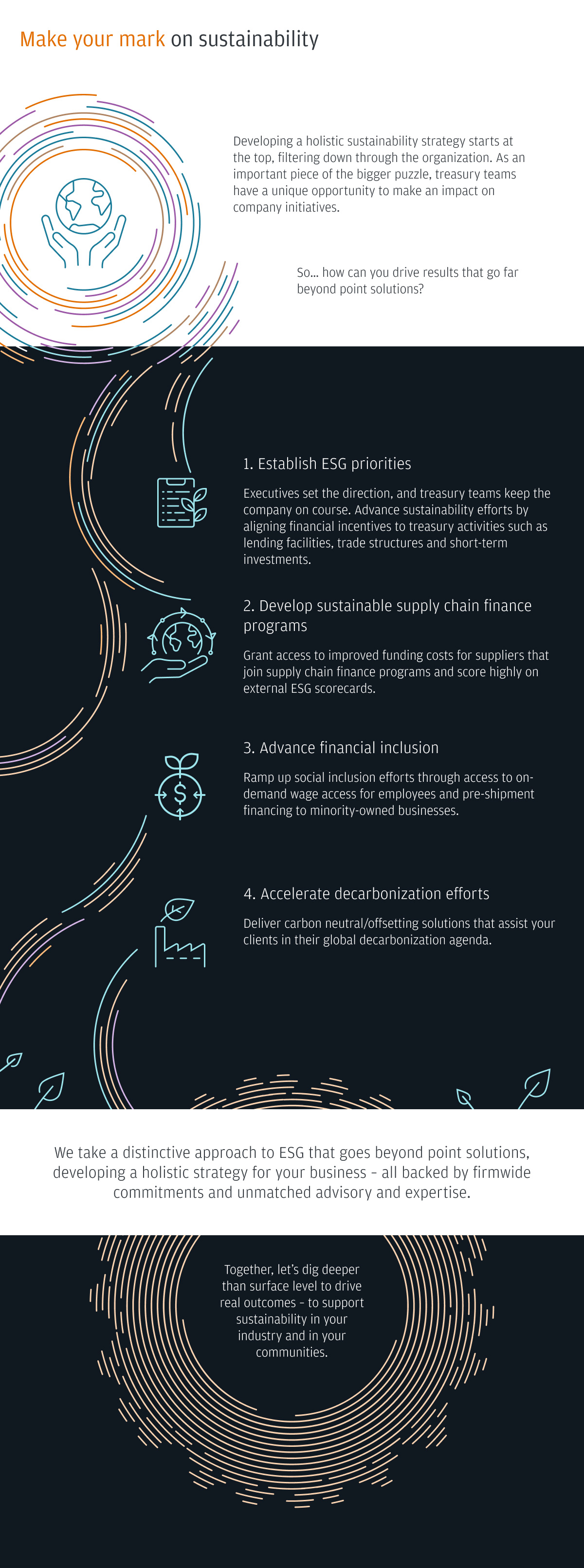 Make your mark on sustainability

Developing a holistic sustainability strategy starts at the top, filtering down through the organization. As an important piece of the bigger puzzle, treasury teams have a unique opportunity to make an impact on company initiatives.

So… how can you drive results that go far beyond point solutions?

1. Establish ESG priorities

Executives set the direction, and treasury teams keep the company on course. Advance sustainability efforts by aligning financial incentives to treasury activities such as lending facilities, trade structures and short-term investments.

2. Develop sustainable supply chain finance programs

Grant access to improved funding costs for suppliers that join supply chain finance programs and score highly on external ESG scorecards.

3. Advance financial inclusion

Ramp up social inclusion efforts through access to on-demand wage access for employees and pre-shipment financing to minority-owned businesses.

4. Accelerate decarbonization efforts

Deliver carbon neutral/offsetting solutions that assist your clients in their global decarbonization agenda.

We take a distinctive approach to ESG that goes beyond point solutions, developing a holistic strategy for your business – all backed by firmwide commitments and unmatched advisory and expertise.

Together, let's dig deeper than surface level to drive real outcomes – to support sustainability in your industry and in your communities.