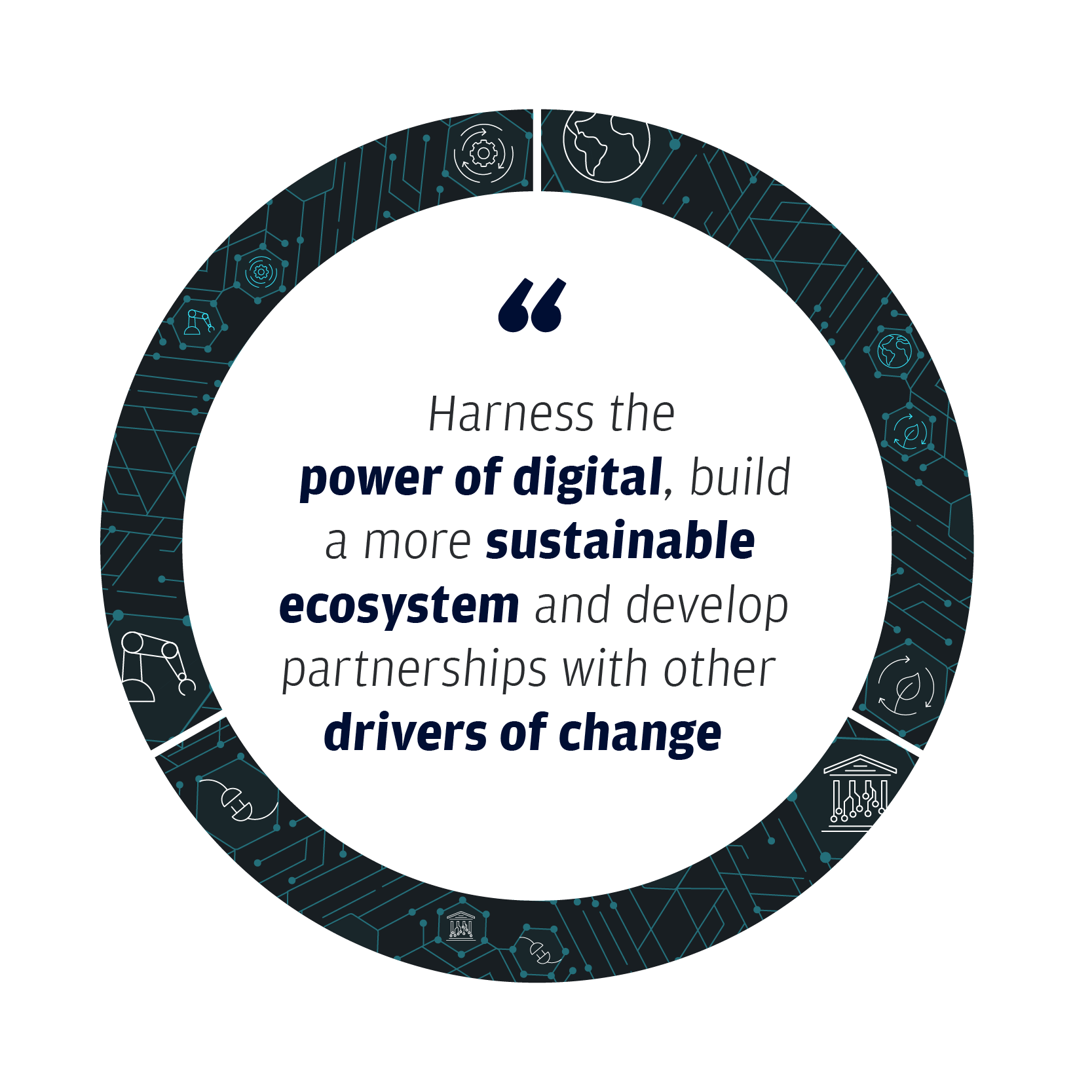 “

Harness the power of digital, build a more sustainable ecosystem and develop partnerships with other drivers of change