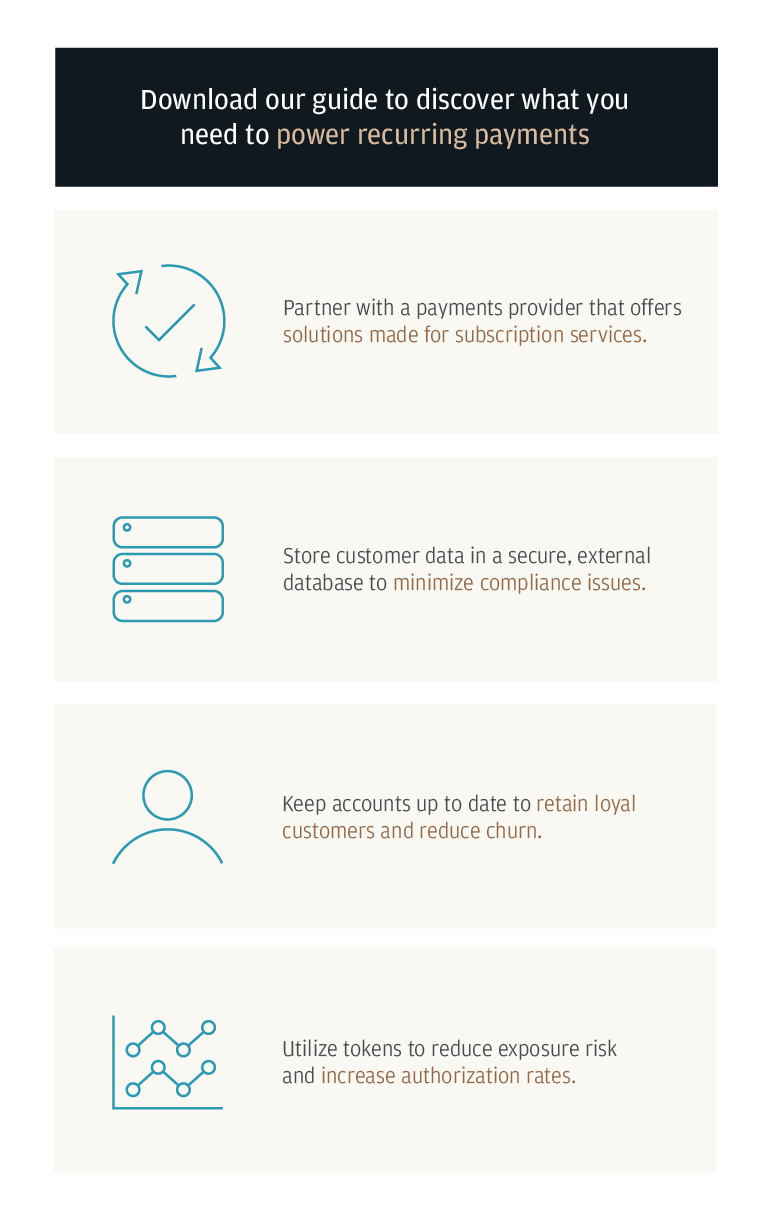 Download our guide to discover what you need to power recurring payments

Partner with a payments provider that offers solutions made for subscription services.

Store customer data in a secure, external database to minimize compliance issues.

Keep accounts up to date to retain loyal customers and reduce churn.

Utilize tokens to reduce exposure risk and increase authorization rates.