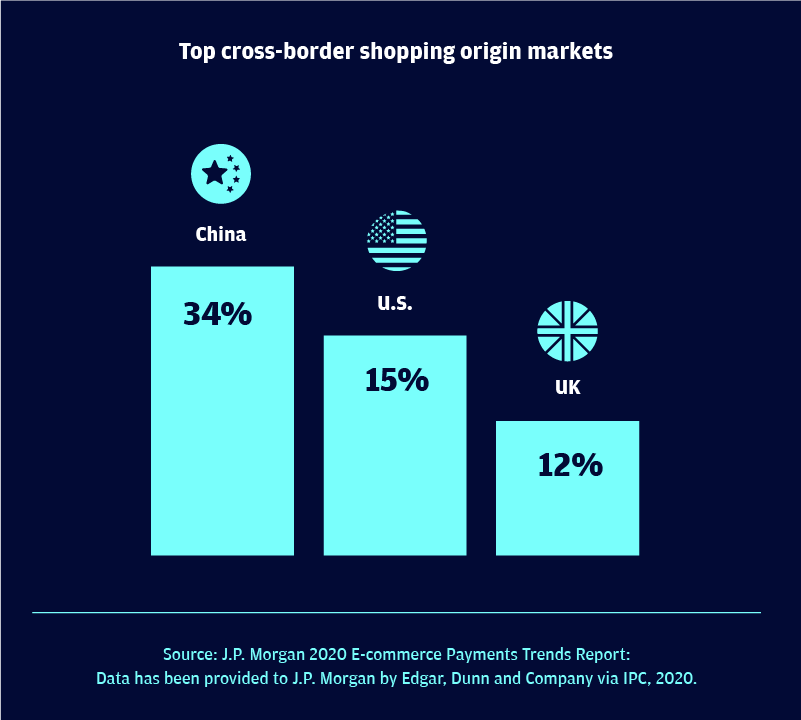 Top cross-border shopping origin markets

China

34%

U.S.

15%

UK

12%

Source: J.P. Morgan 2020 E-commerce Payments Trends Report:
Data has been provided to J.P. Morgan by Edgar, Dunn and Company via IPC, 2020.